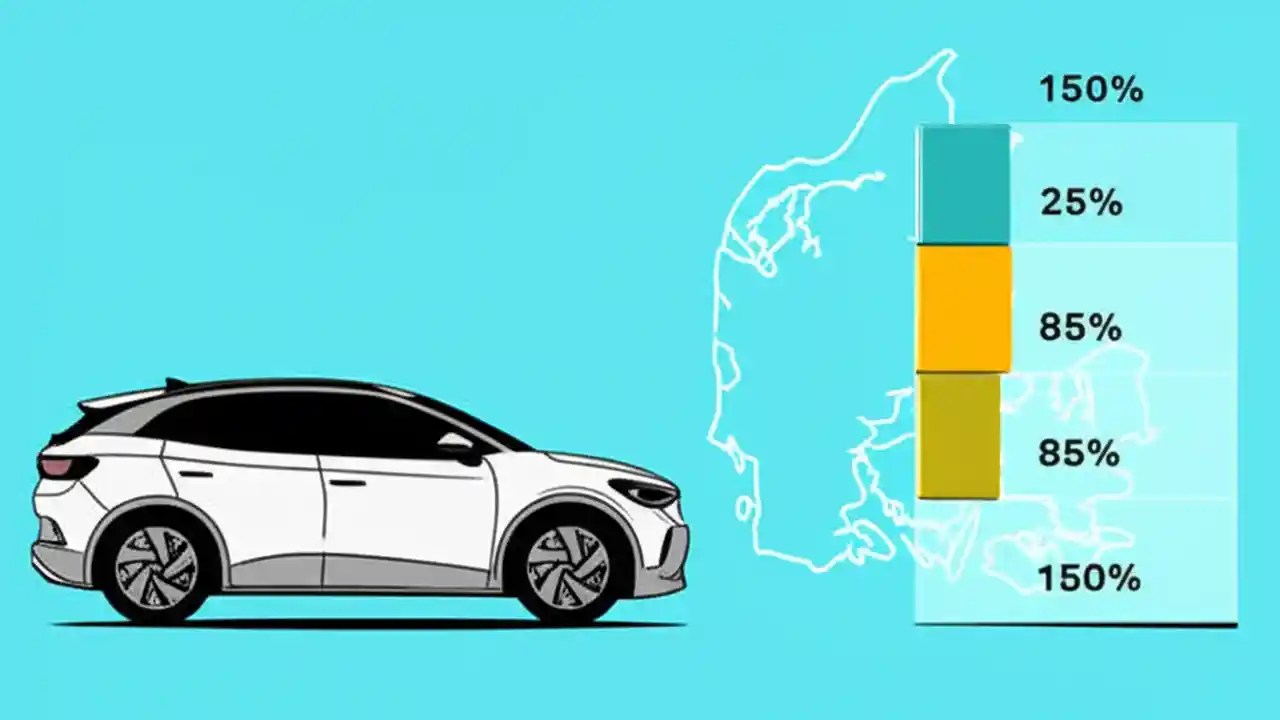 150%

25%

85%

85%

150%