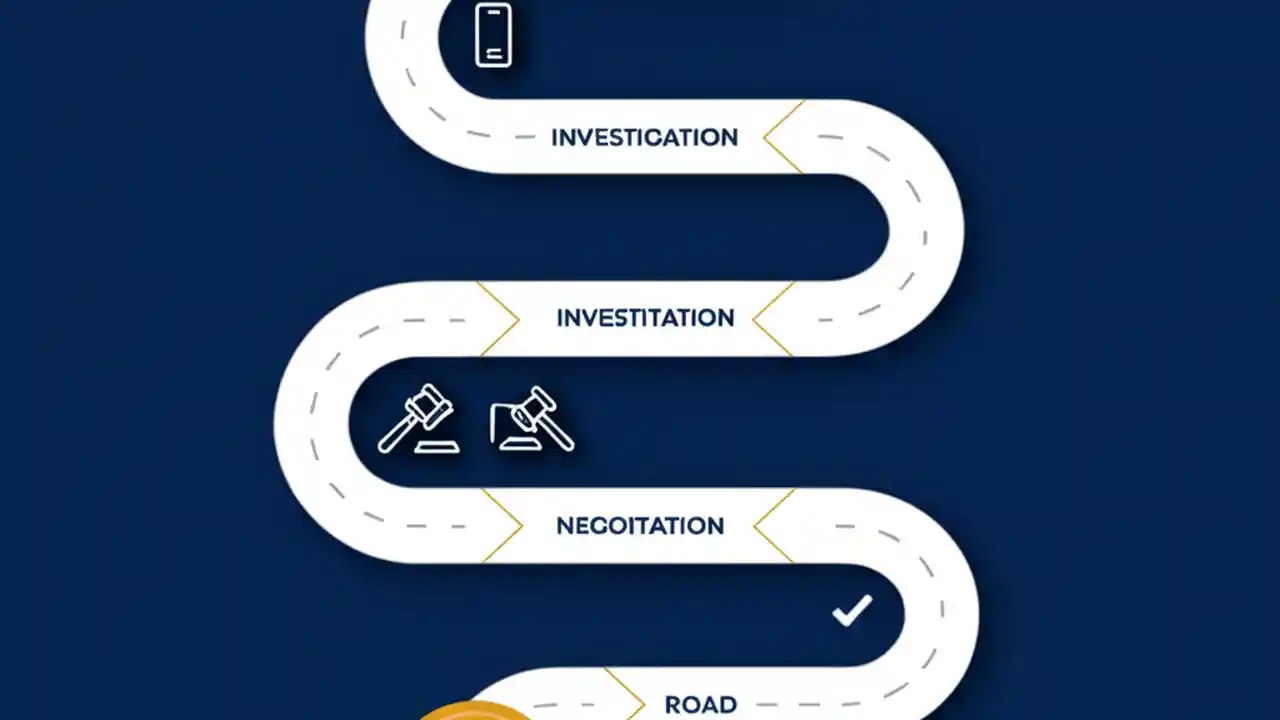 INVESTICATION

INVESTITATION

NEGOITATION

ROAD