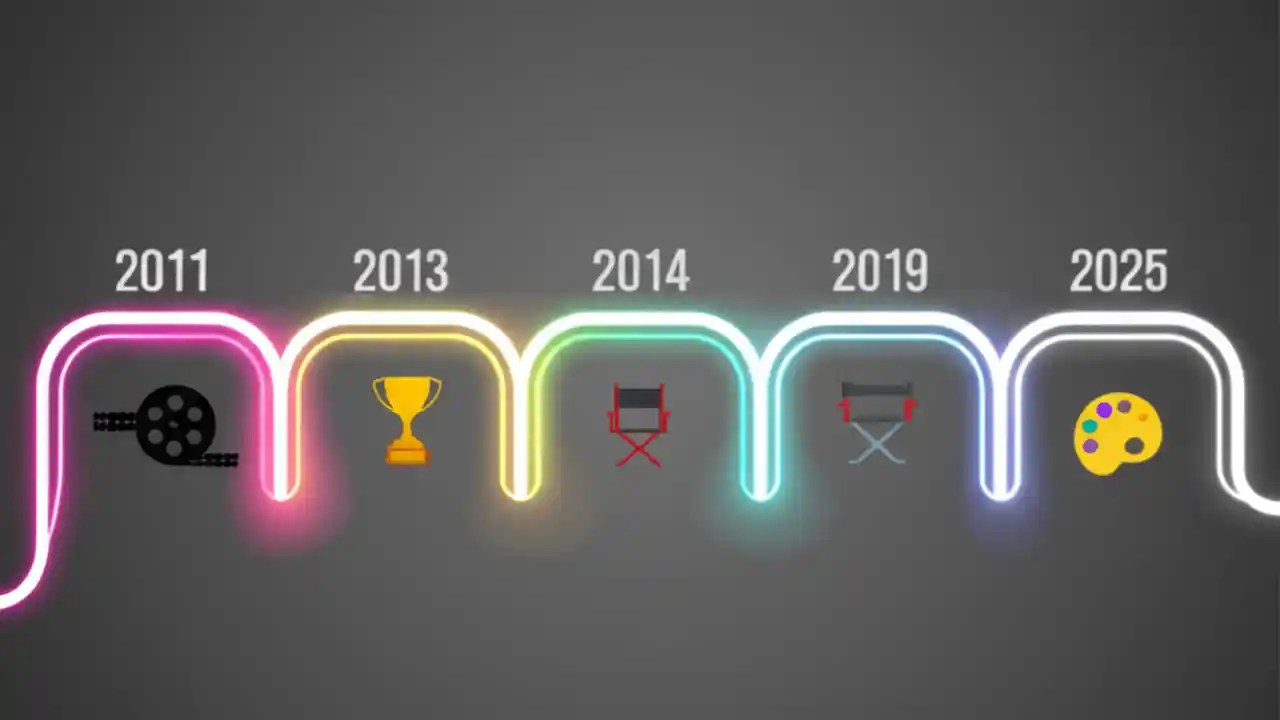 2011
2013
2014
2019
2025