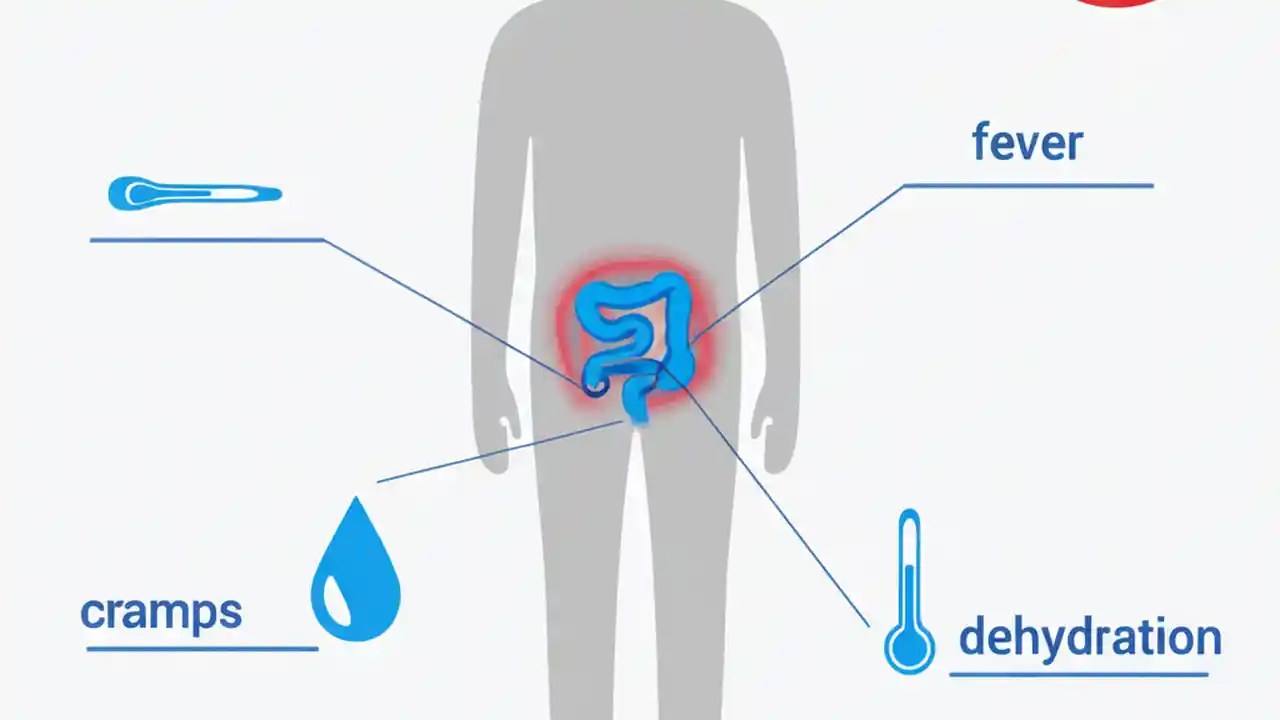 fever

cramps

dehydration