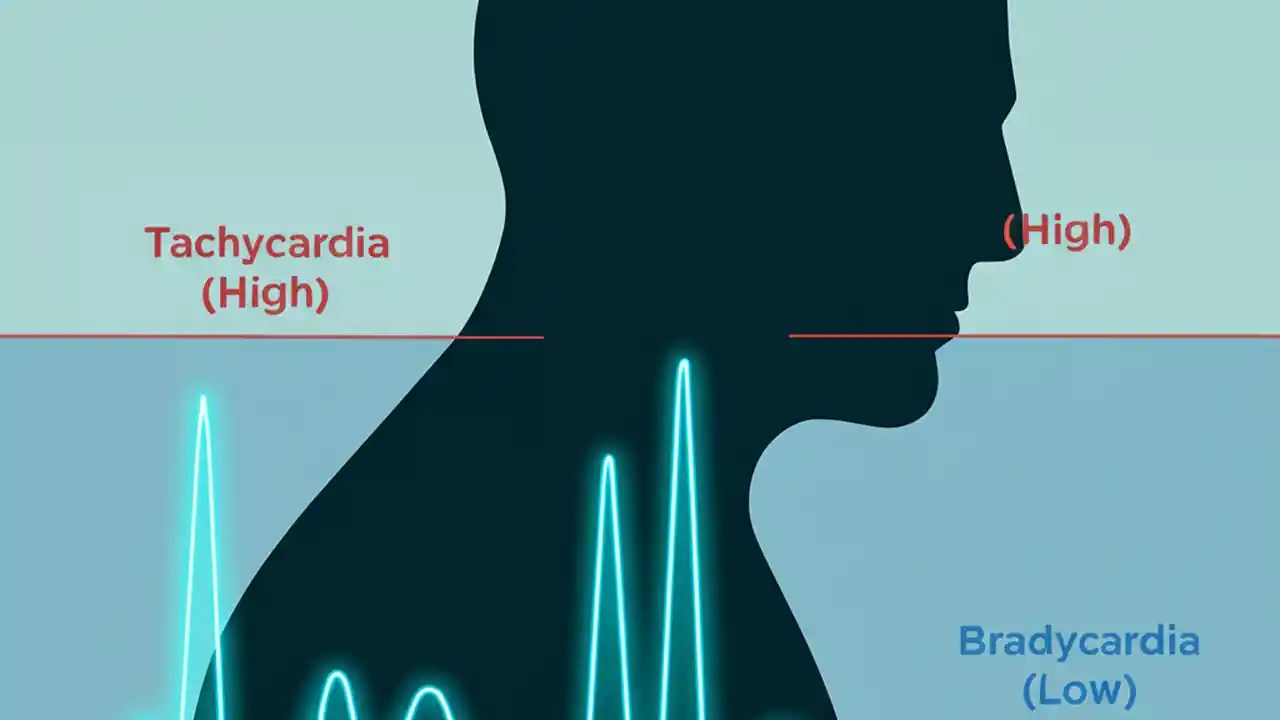 Tachycardia
(High)

(High)

Bradycardia
(Low)