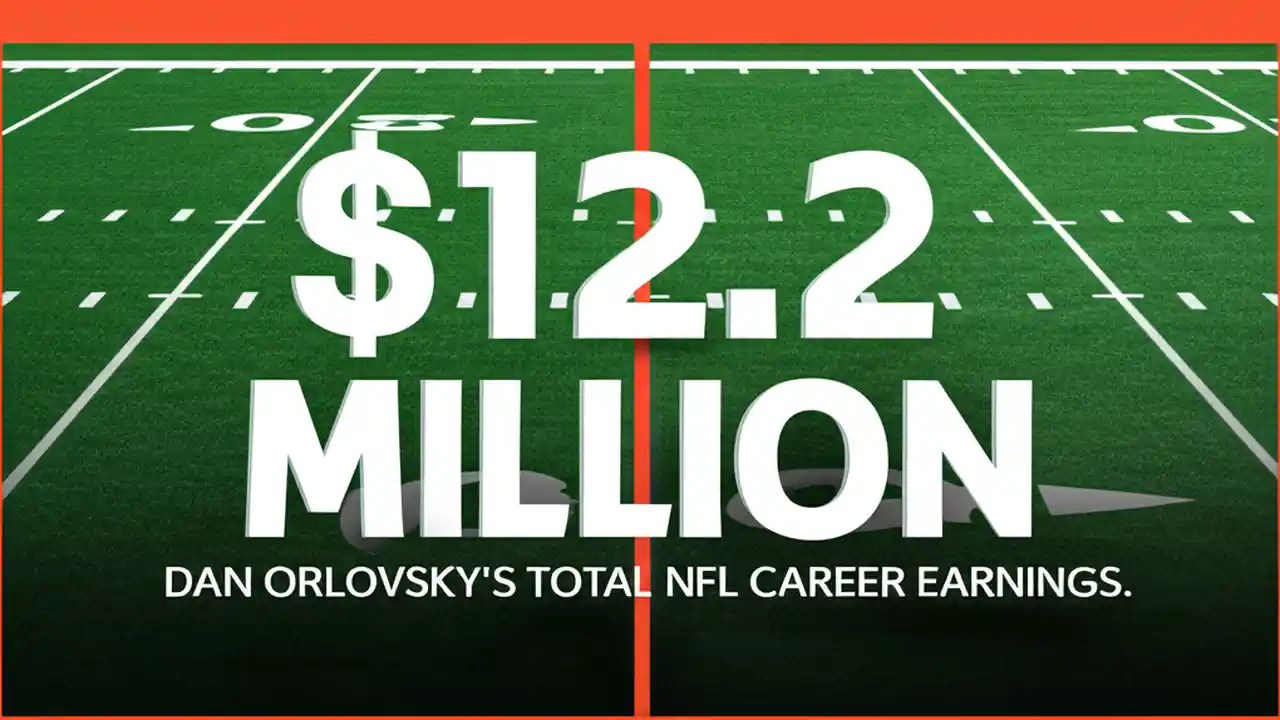 $12.2 MILLION

DAN ORLOVSKY'S TOTAL NFL CAREER EARNINGS.