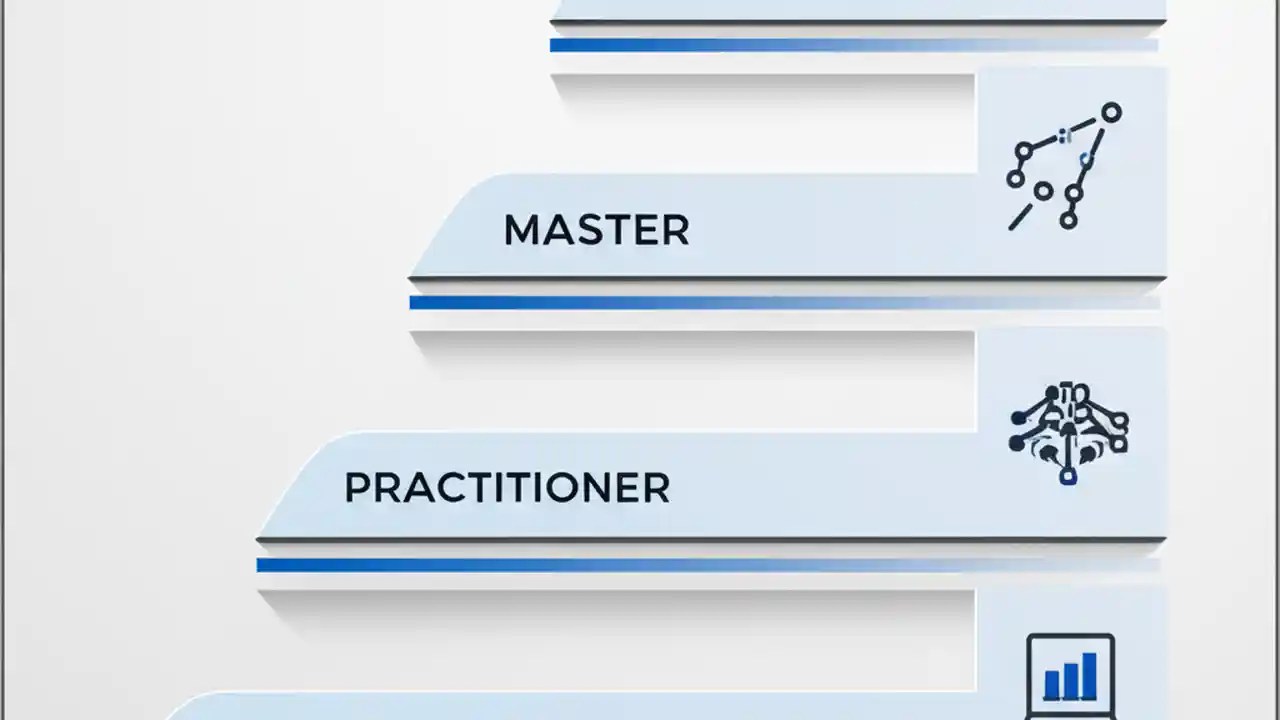 MASTER

PRACTITIONER