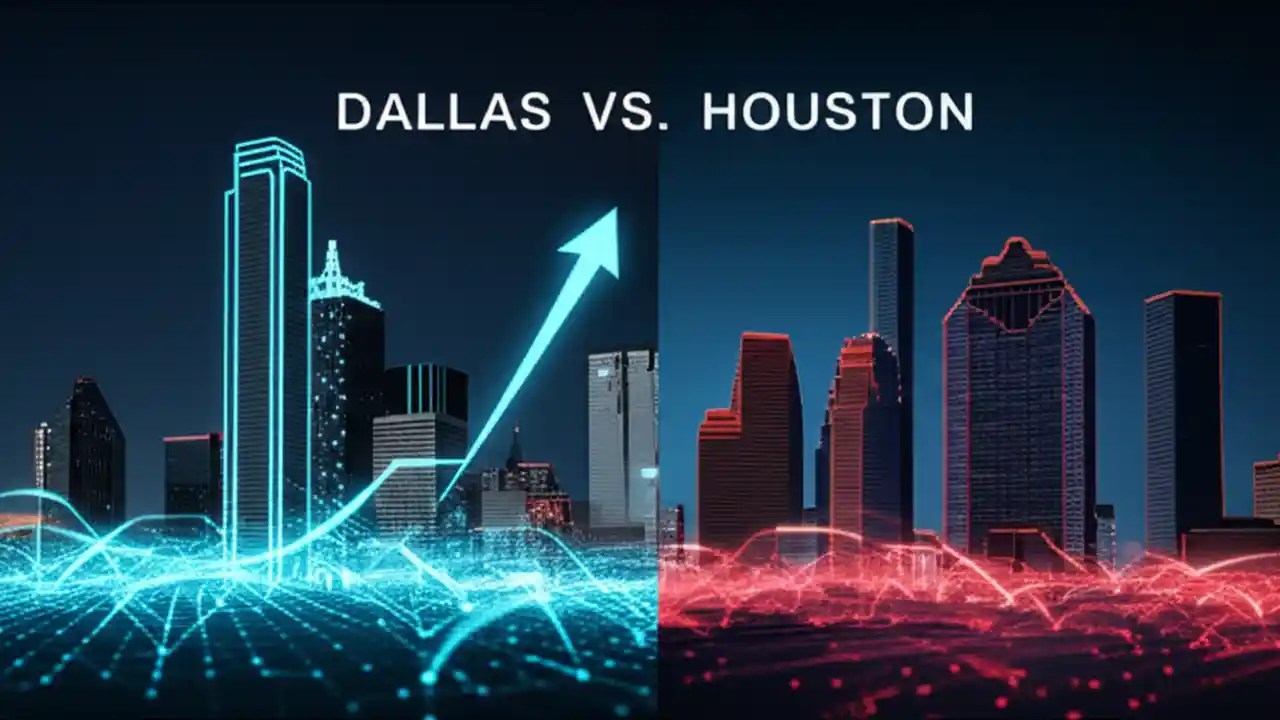 DALLAS VS. HOUSTON