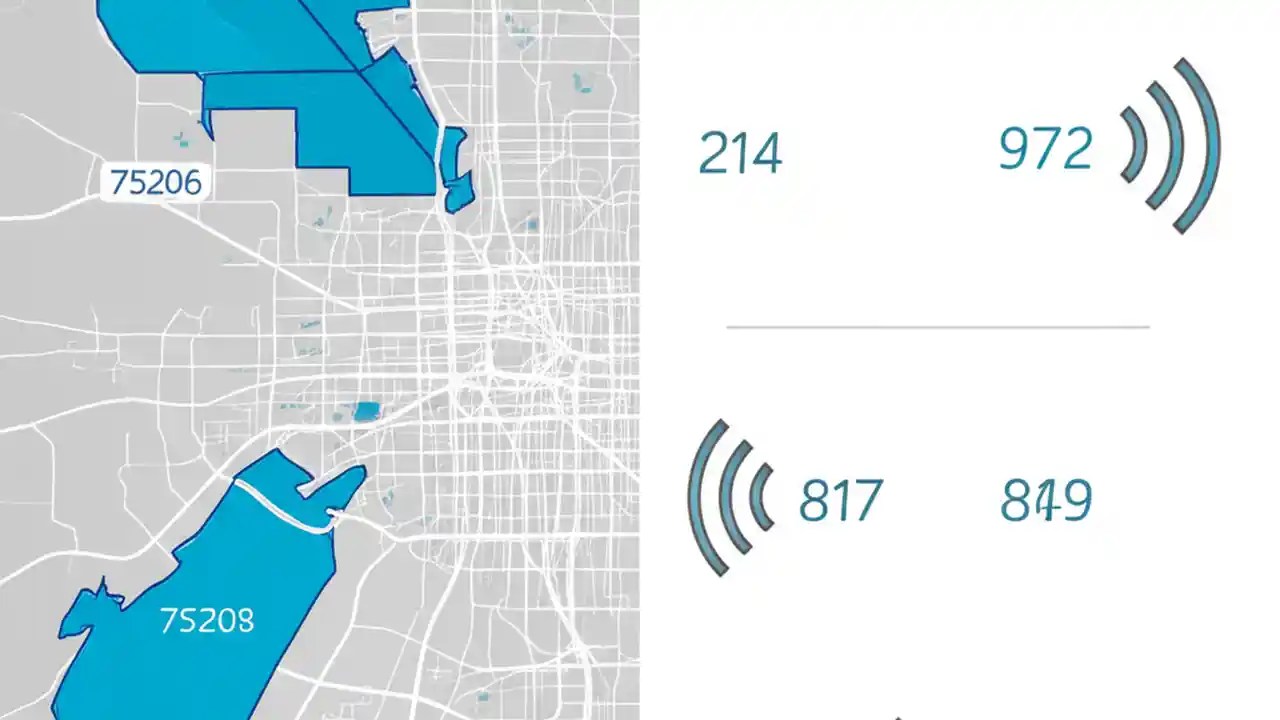 75206

75208

214

972

817

849