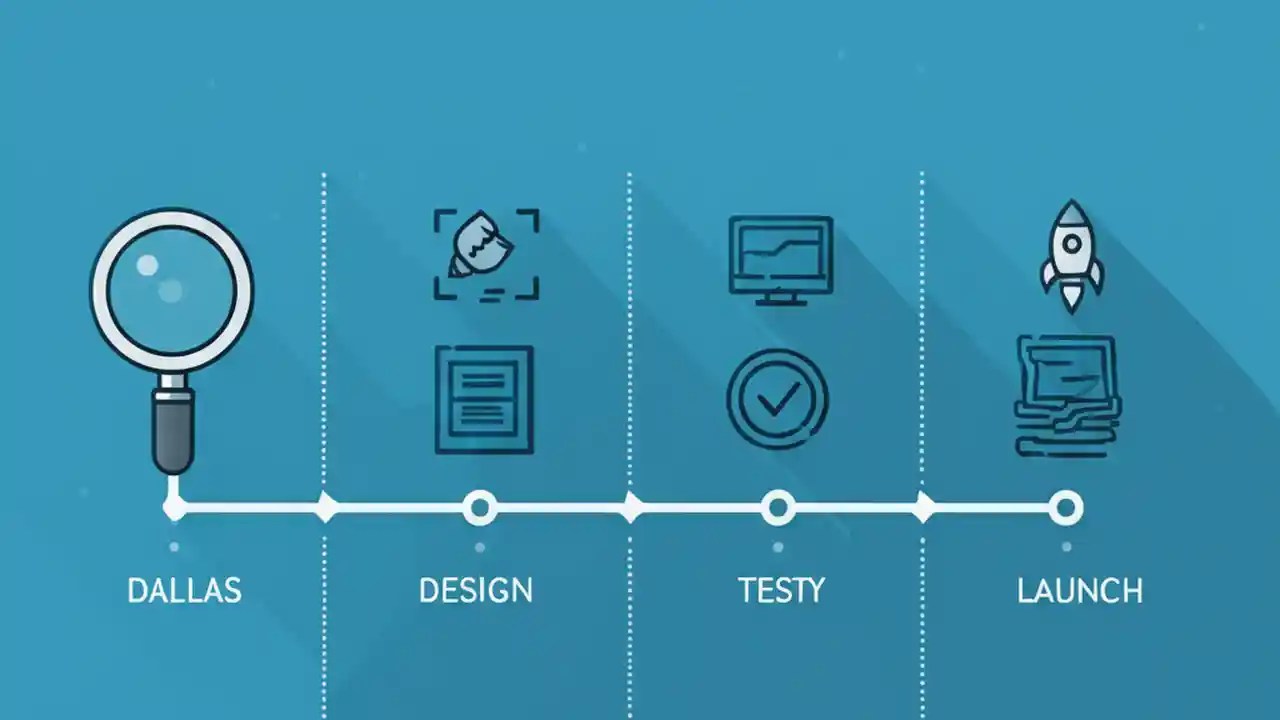 DALLAS

DESIGN

TESTY

LAUNCH