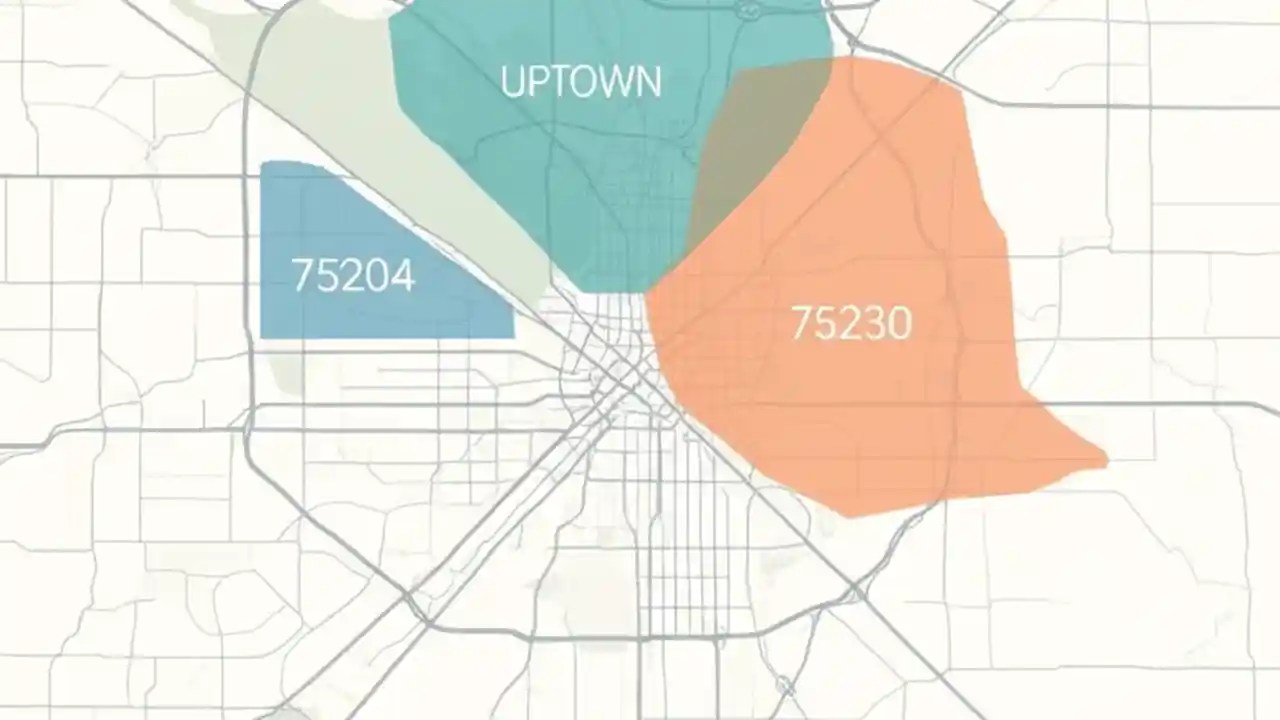 UPTOWN

75204

75230