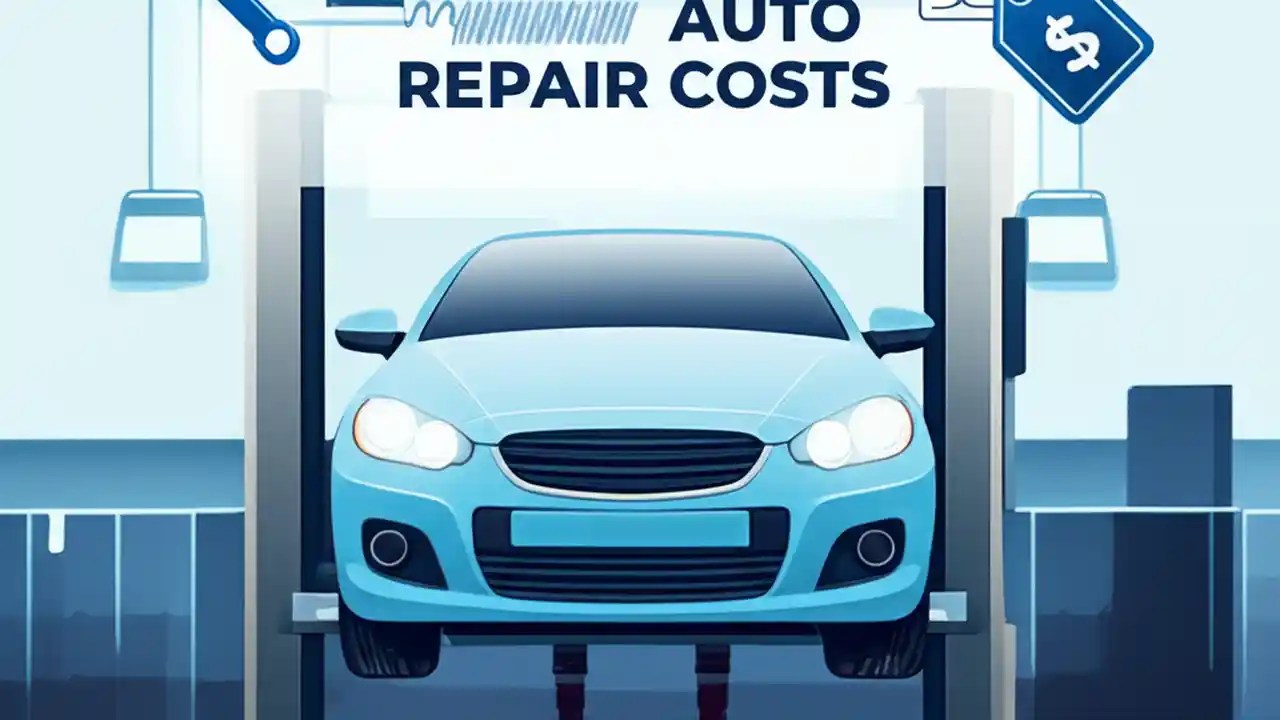 AUTO
REPAIR COSTS

$