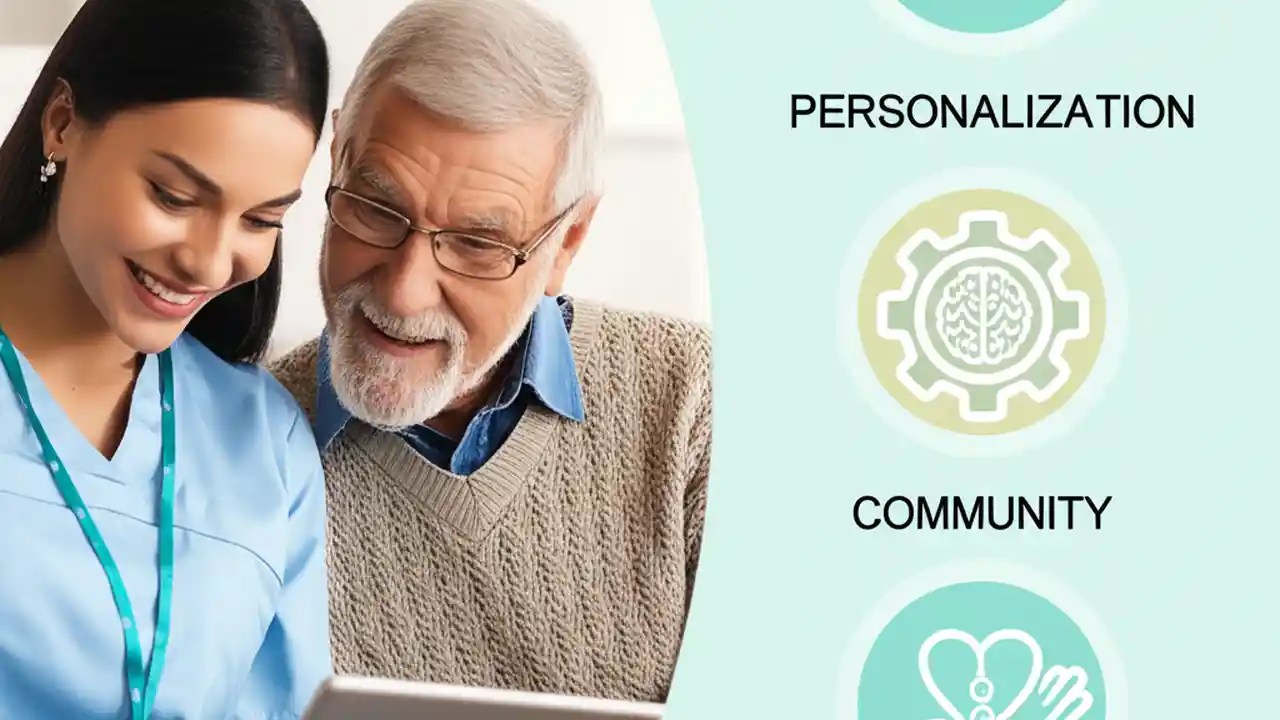 PERSONALIZATION

COMMUNITY