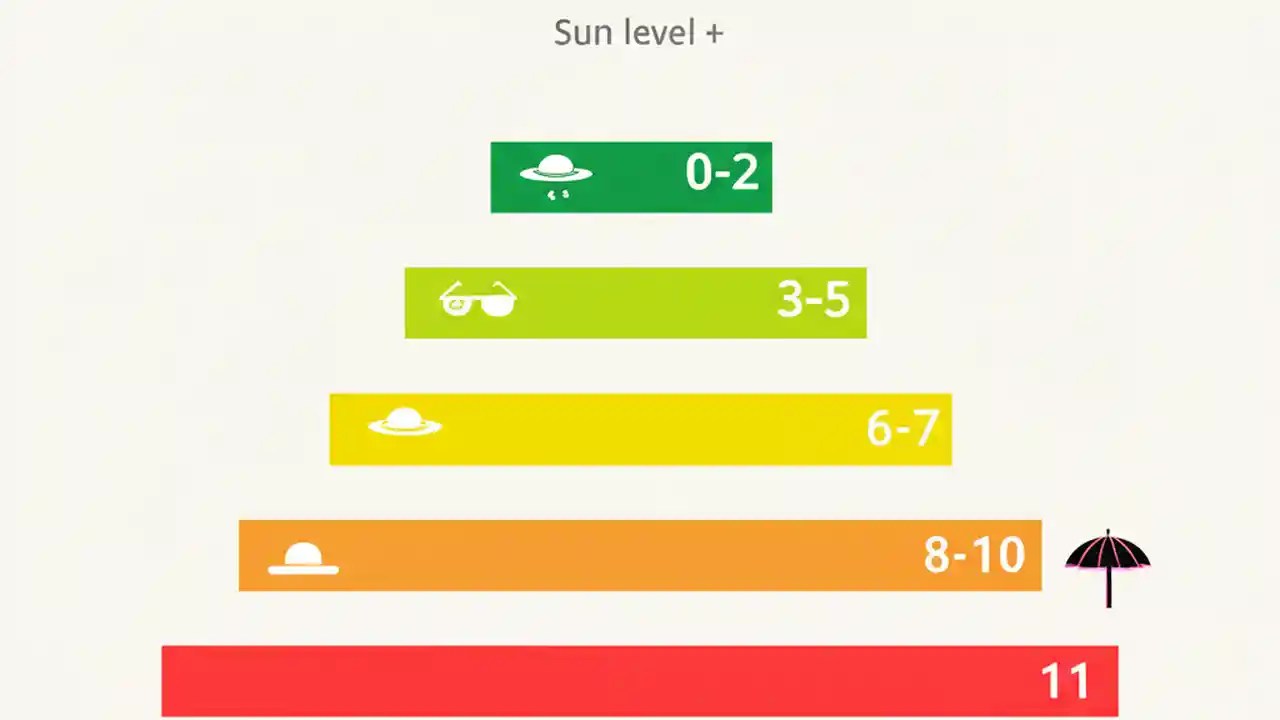 Sun level +

0-2

3-5

6-7

8-10

11