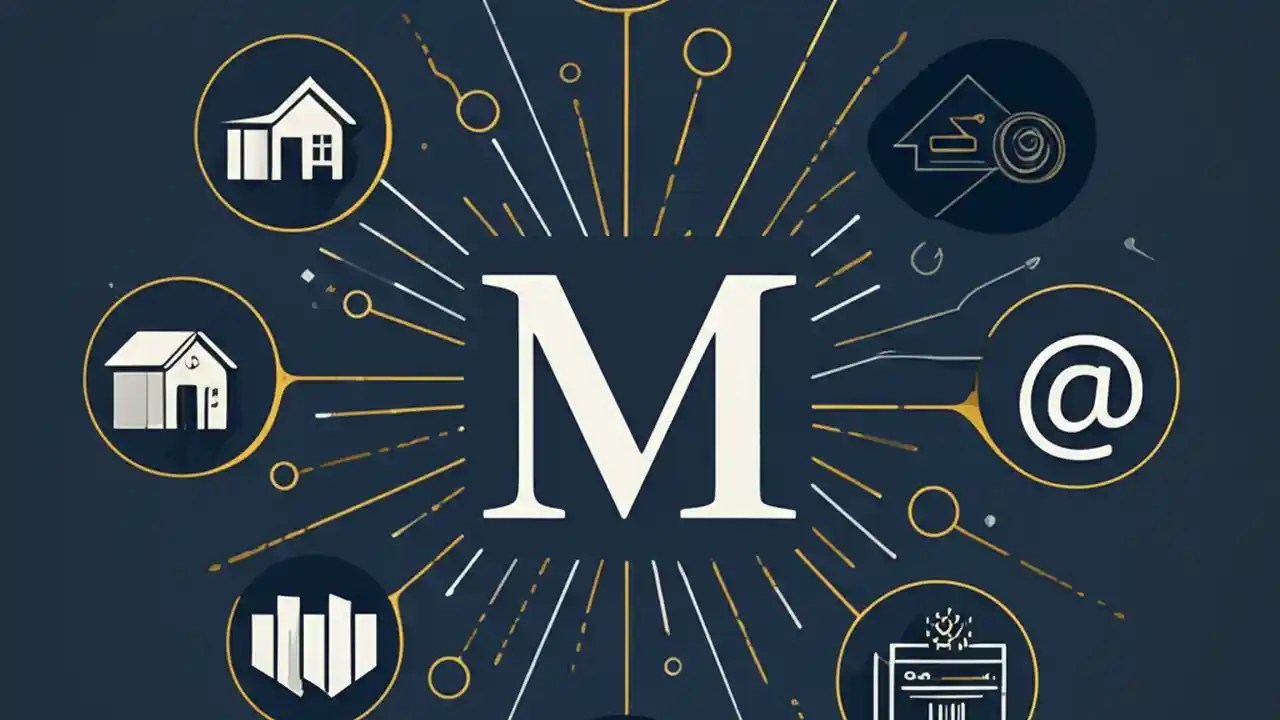 M

@