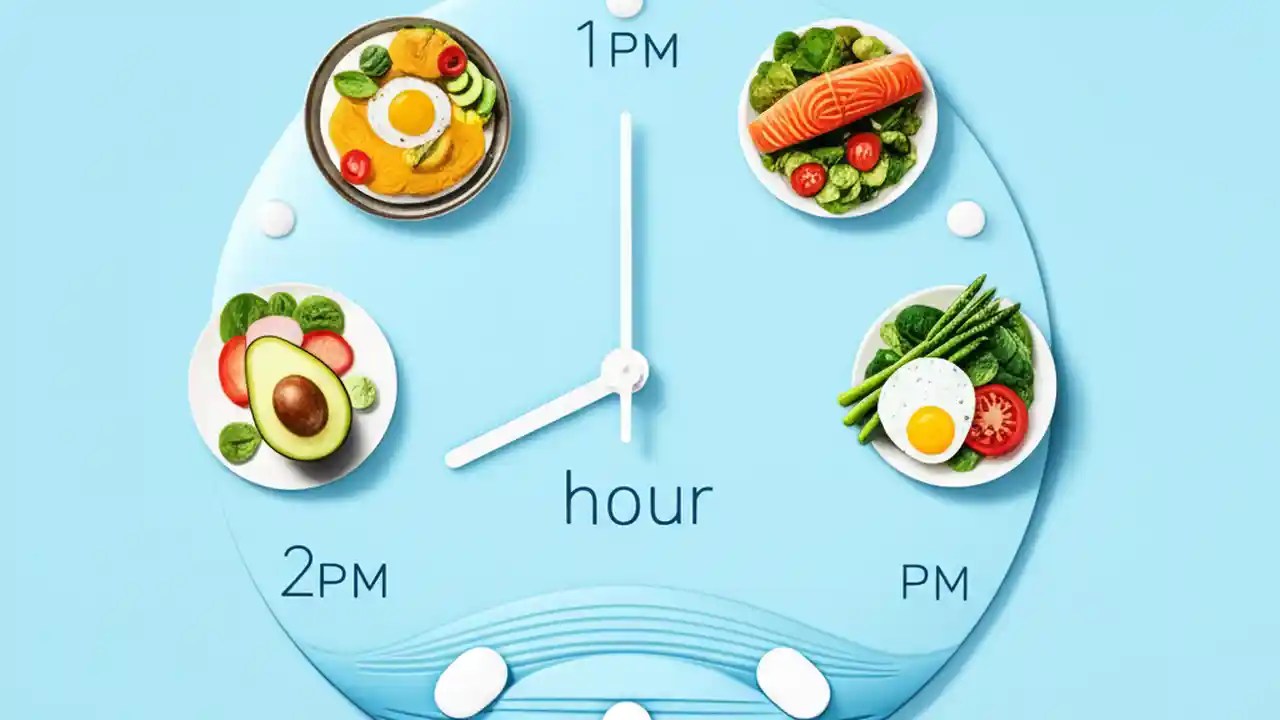 1PM

hour

2PM

PM