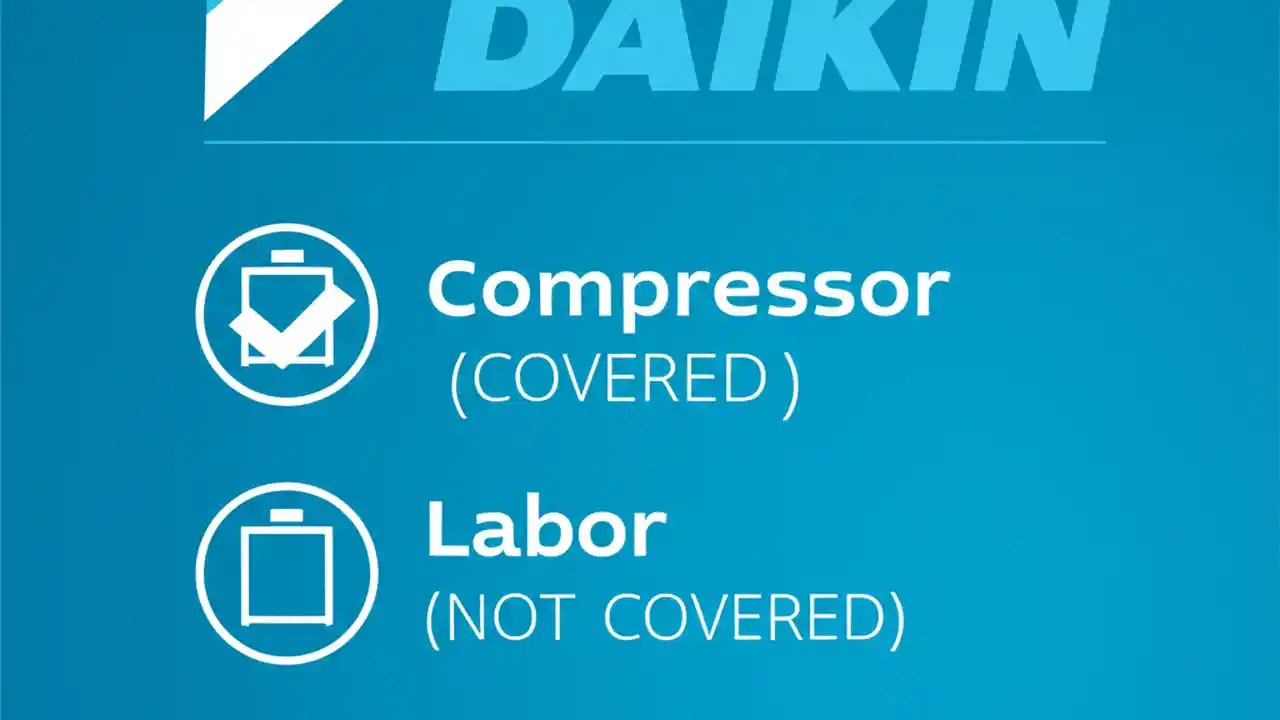 DAIKIN

Compressor
(COVERED)

Labor
(NOT COVERED)