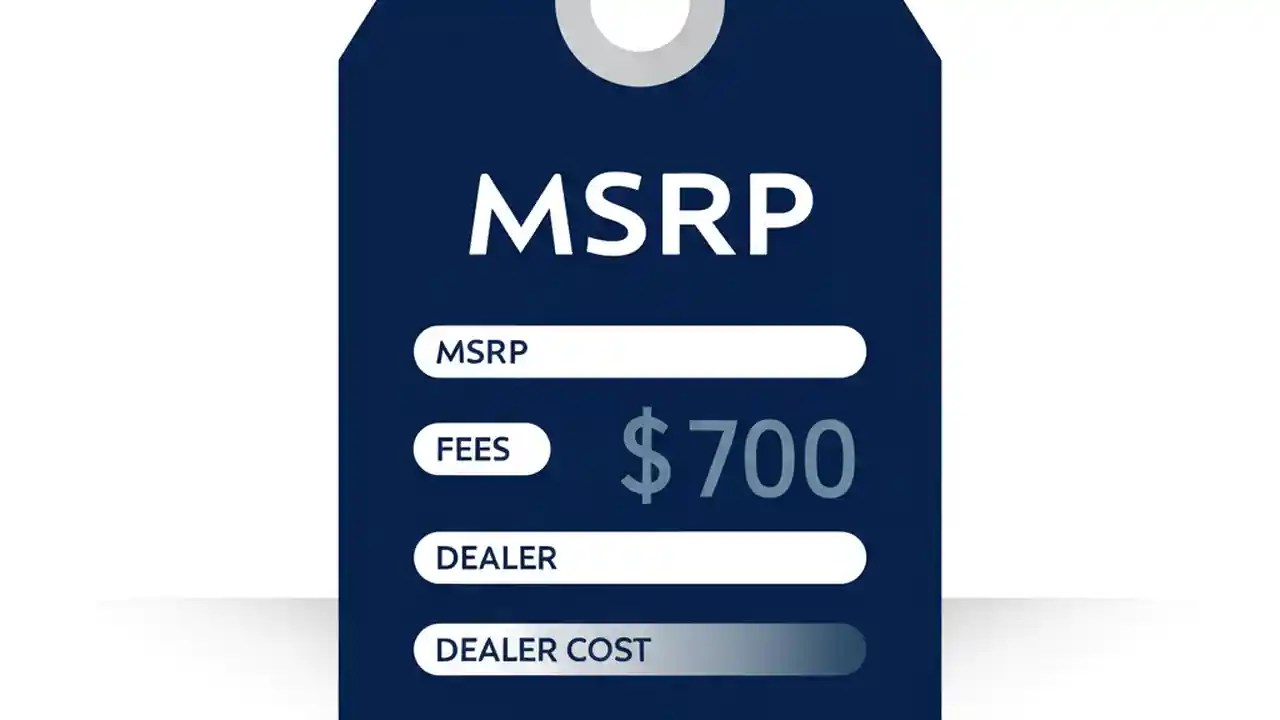 MSRP

MSRP

FEES $700

DEALER

DEALER COST