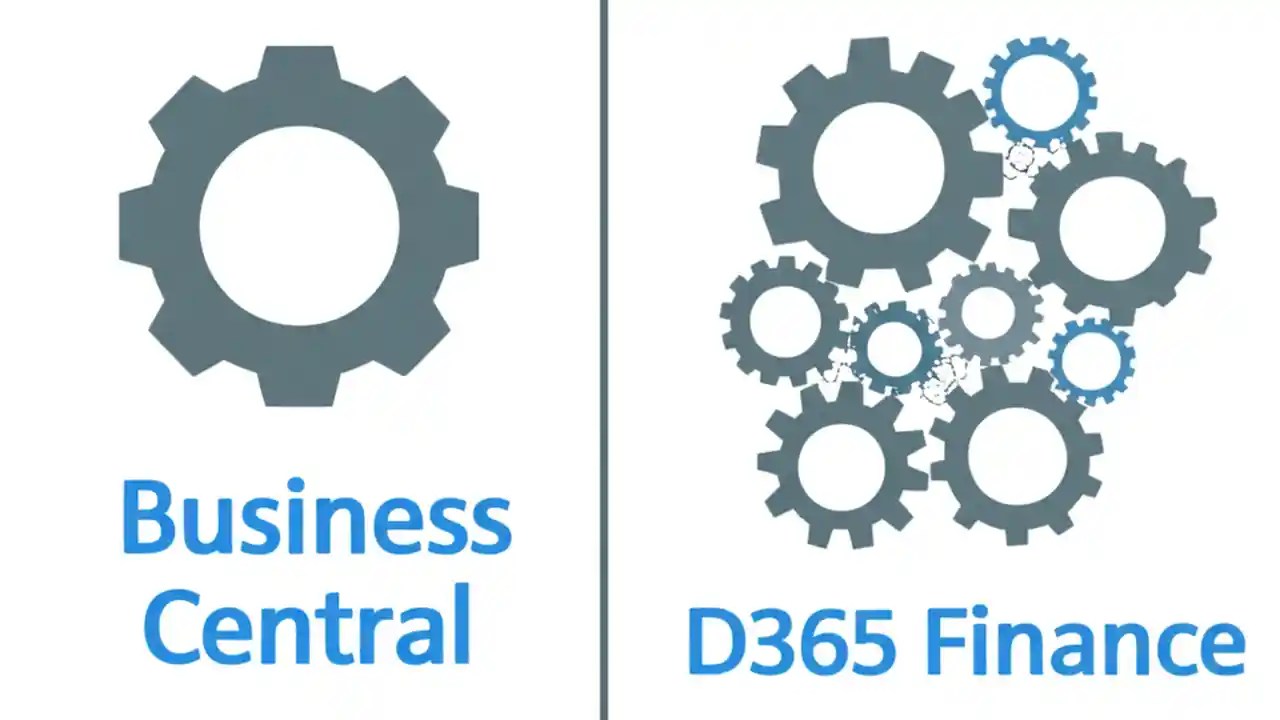 Business Central

D365 Finance