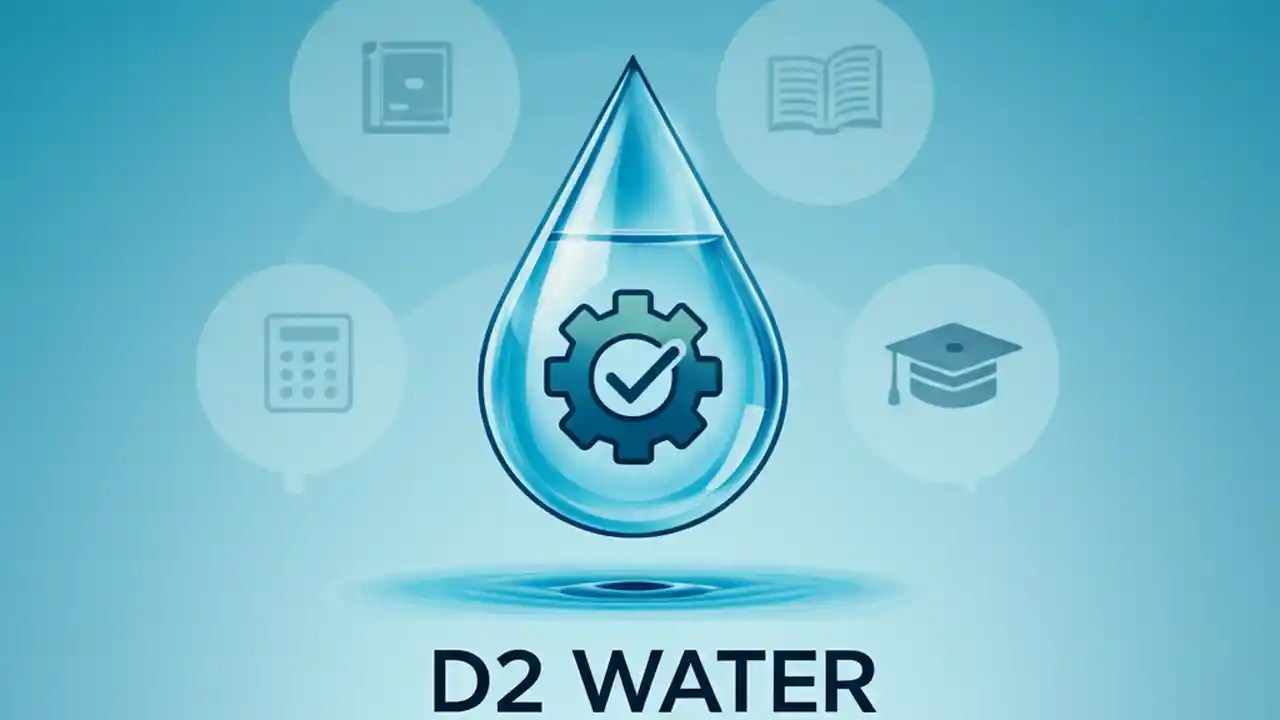 D2 WATER