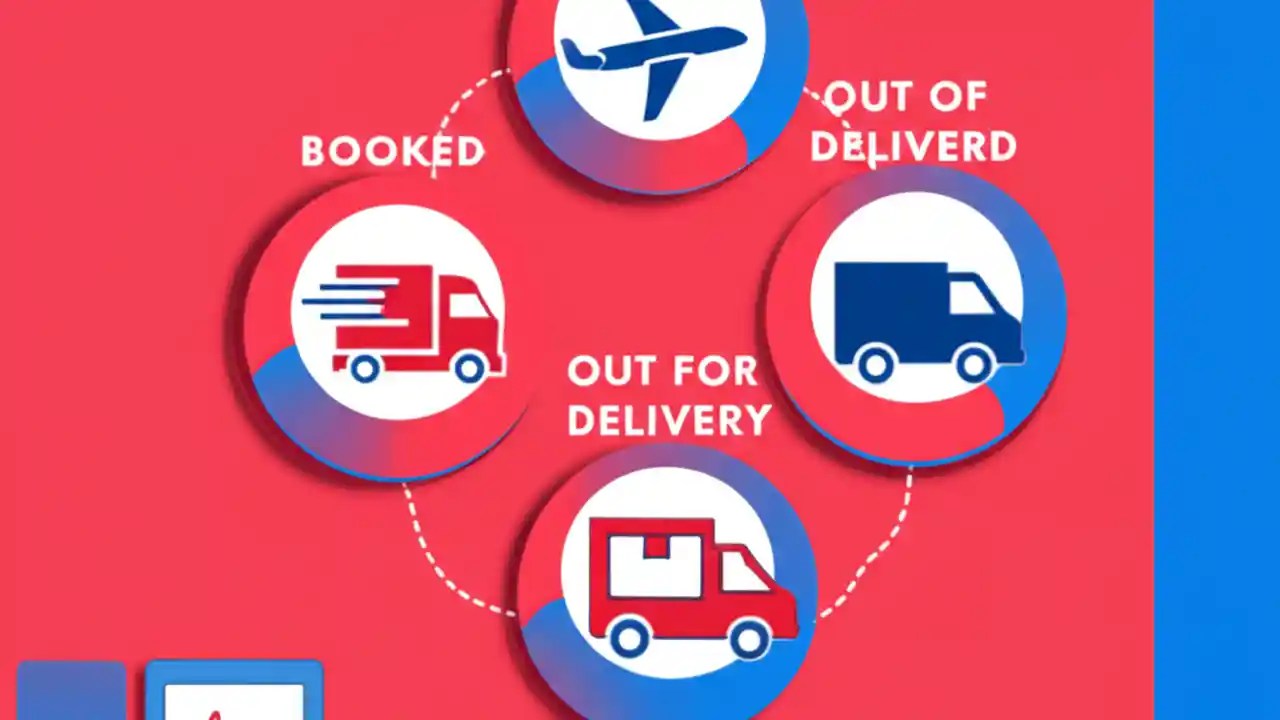 BOOKED

OUT OF DELIVERD

OUT FOR DELIVERY