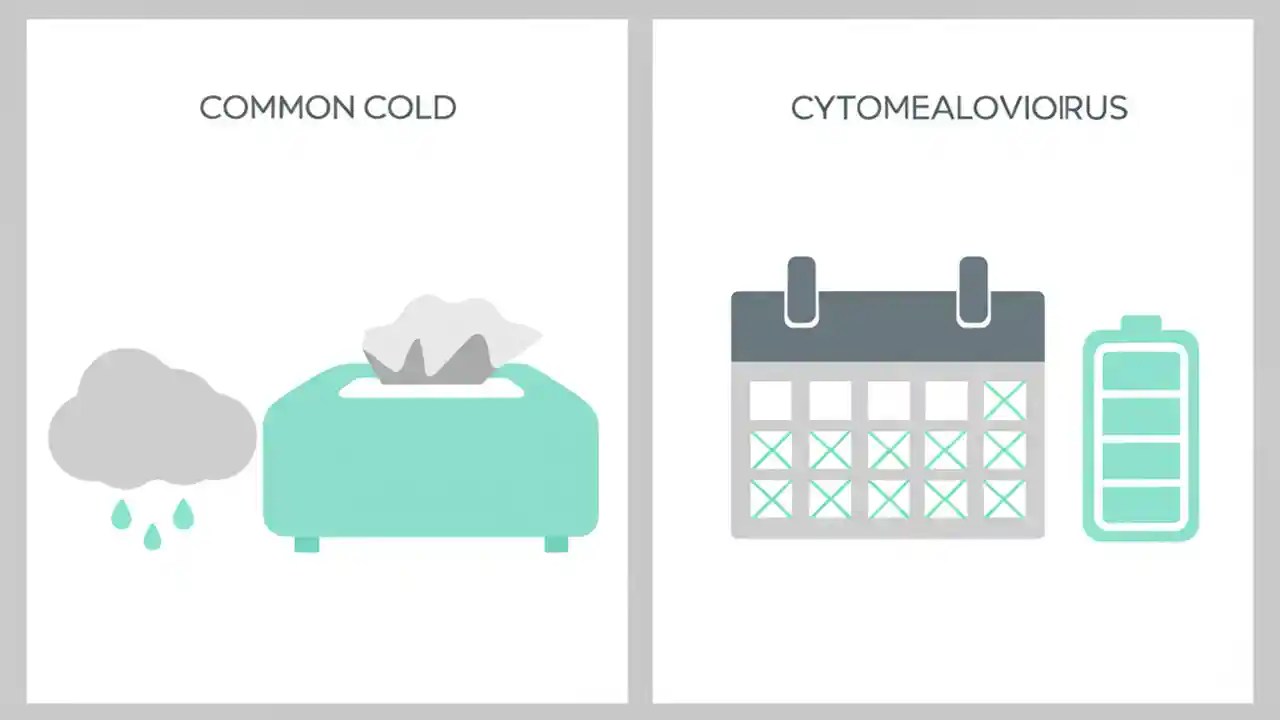 COMMON COLD

CYTOMEALOVIOIRUS