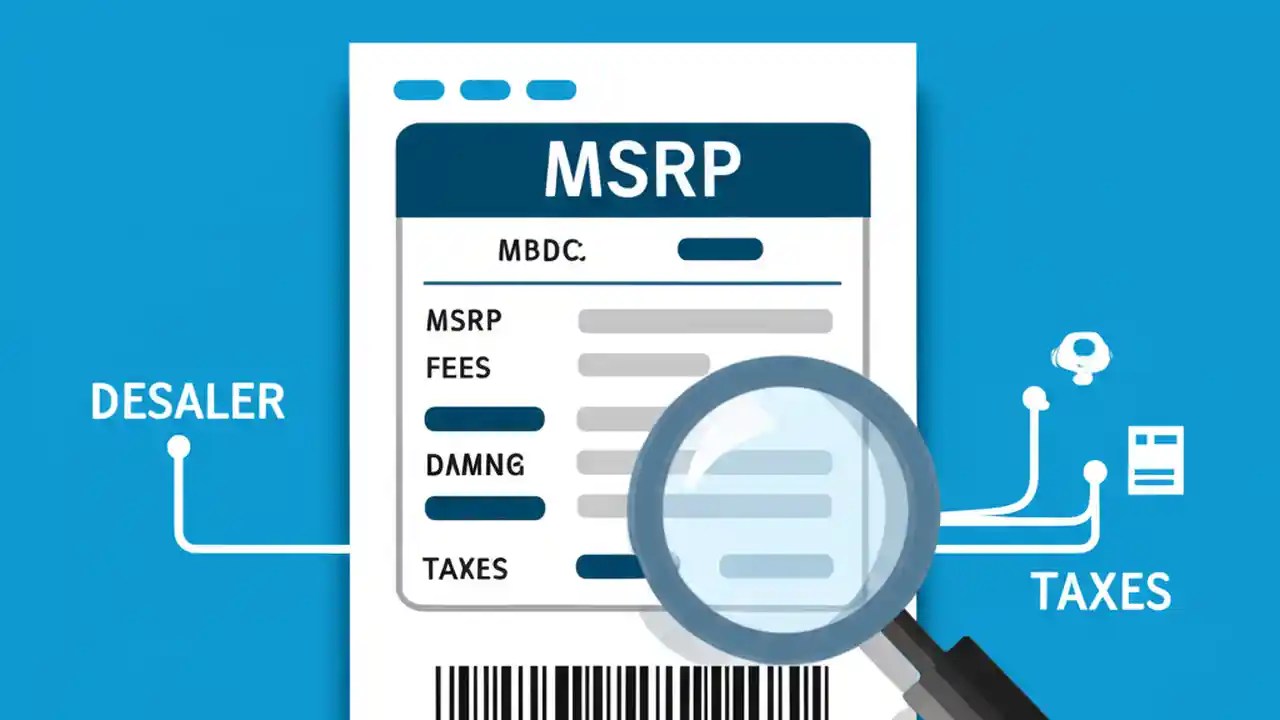 MSRP

MBDC.

MSRP

FEES

DAMNG

TAXES

DESALER

TAXES