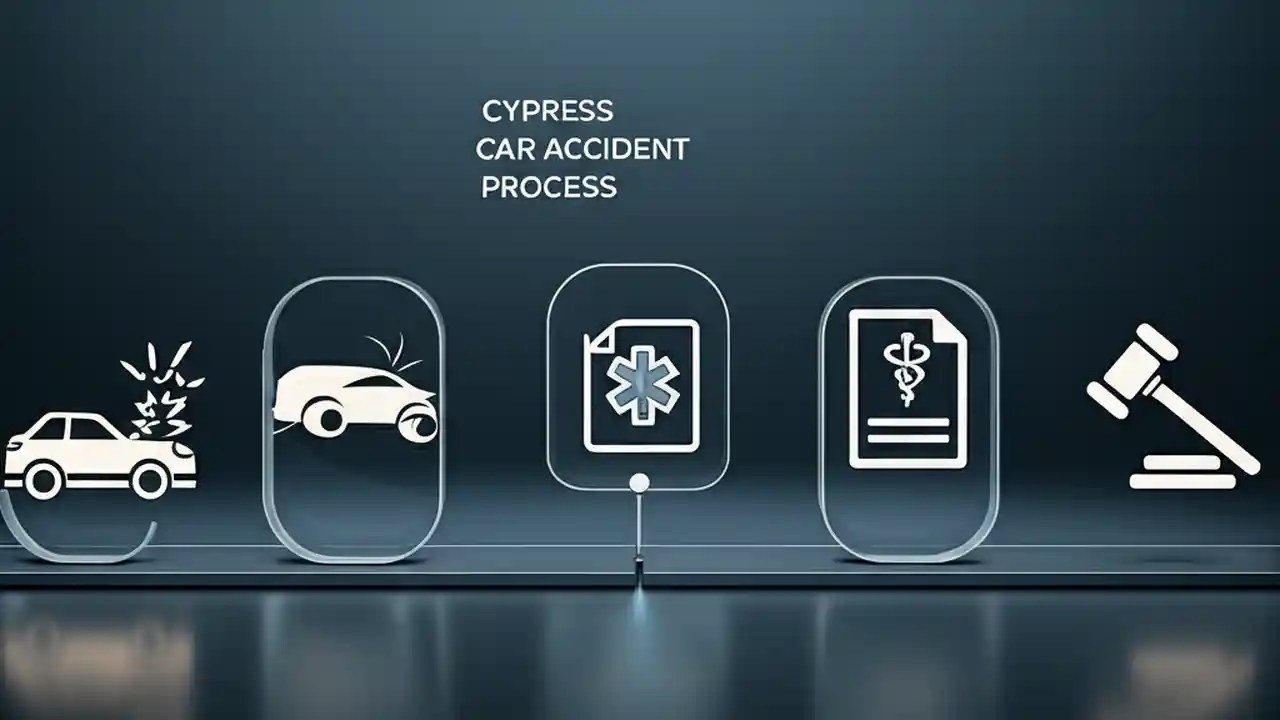 CYPRESS
CAR ACCIDENT
PROCESS