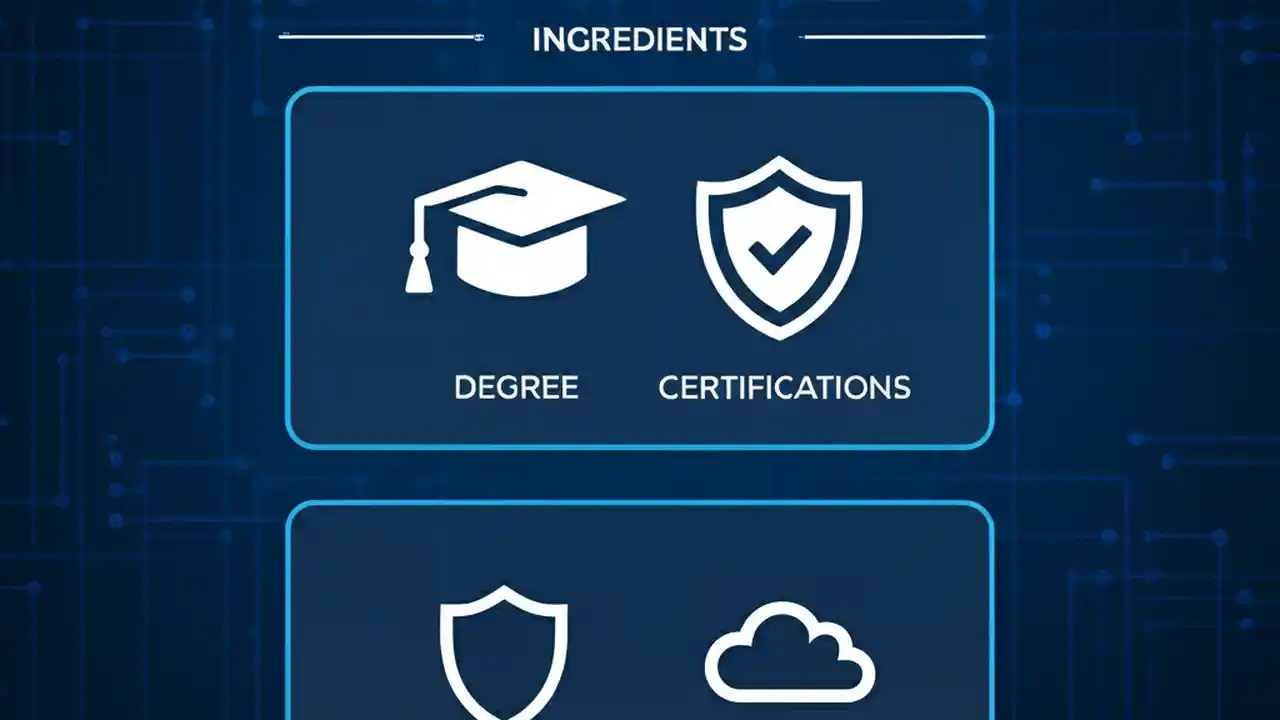 INGREDIENTS

DEGREE

CERTIFICATIONS