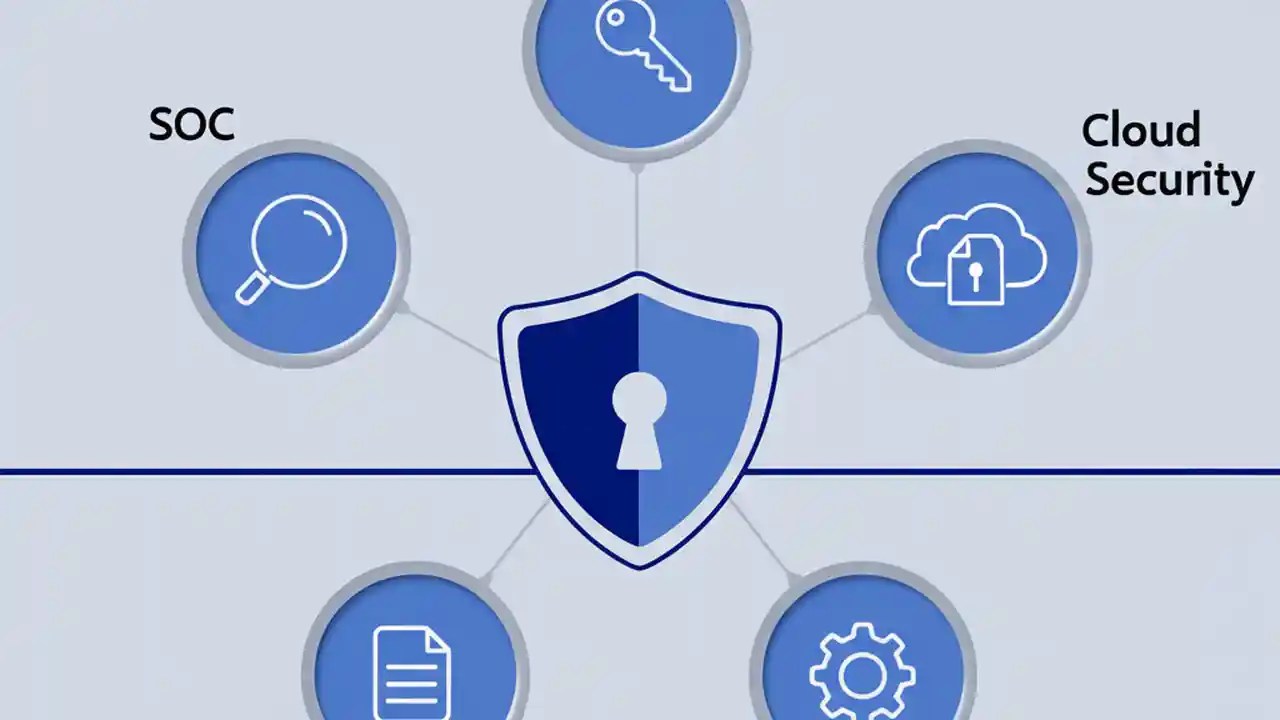 SOC

Cloud Security