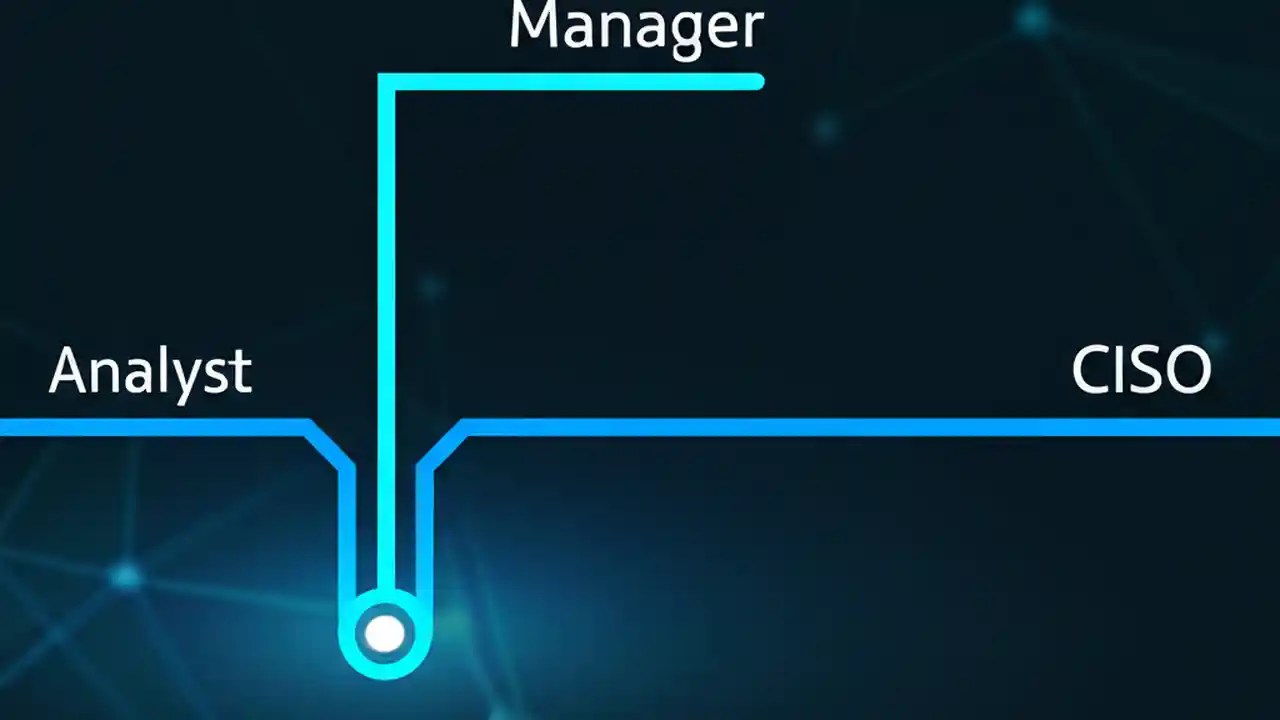 Manager

Analyst

CISO