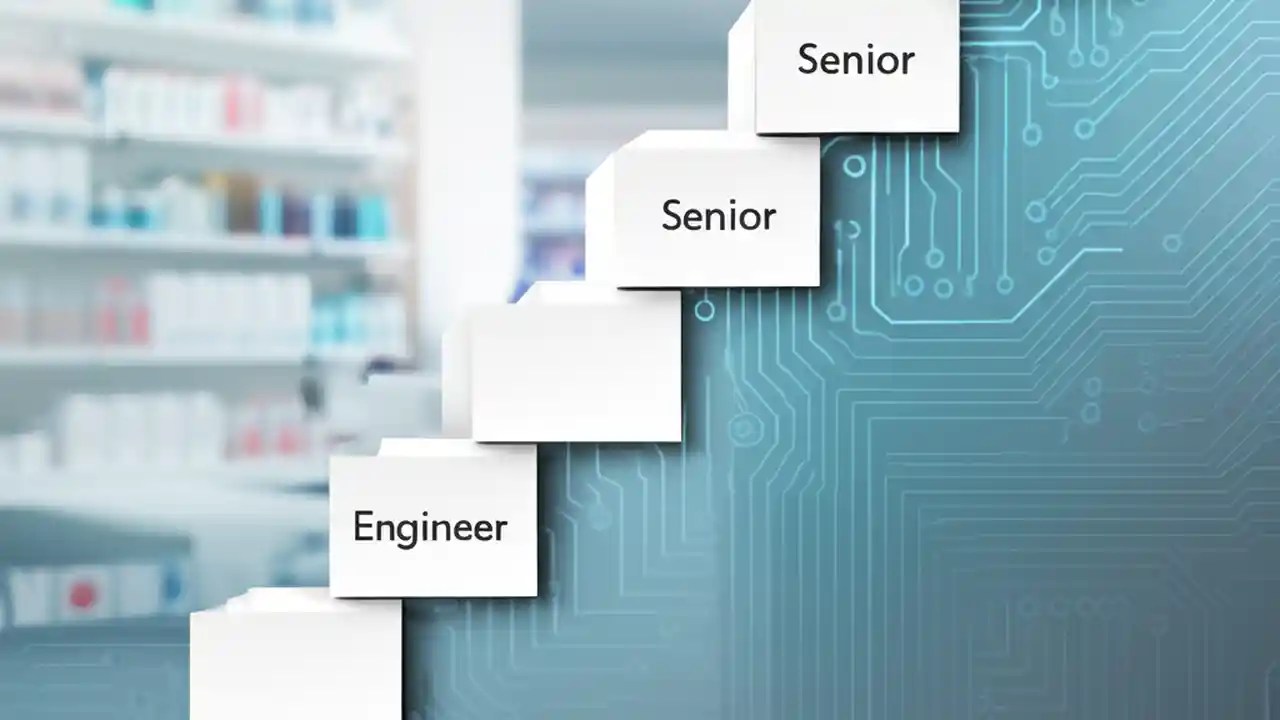 Senior

Senior

Engineer