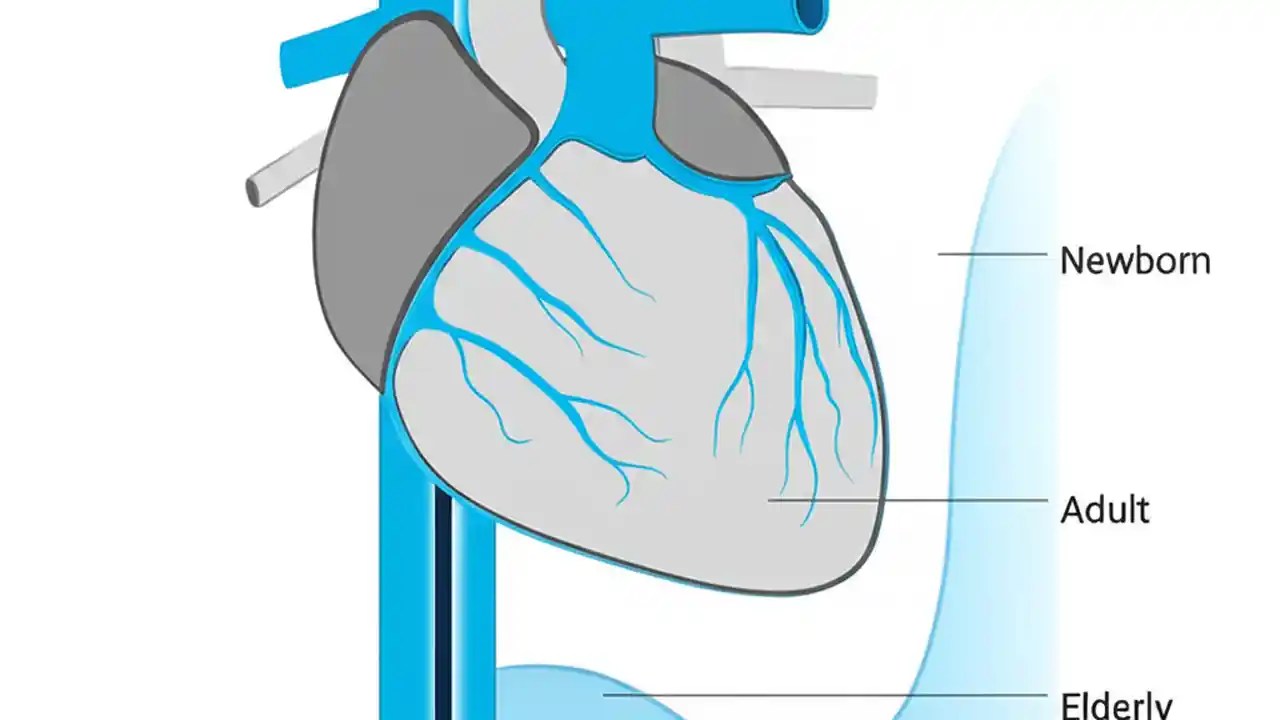 Newborn

Adult

Elderly