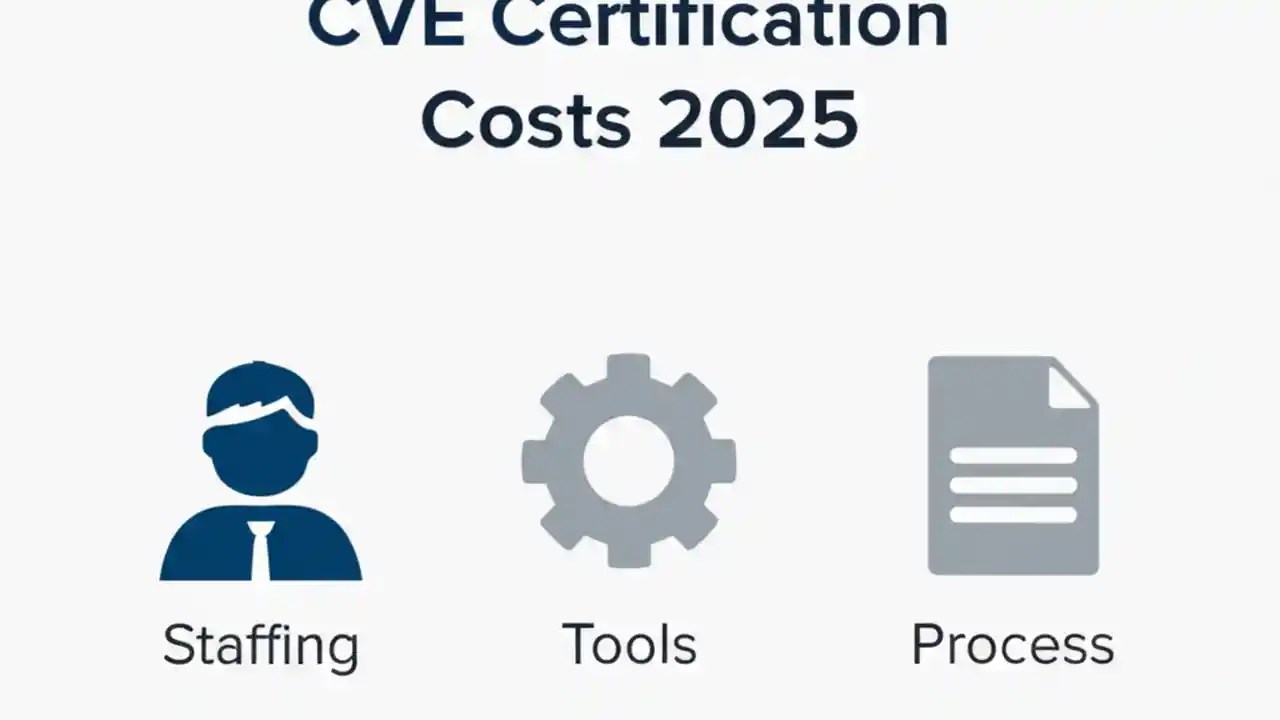 CVE Certification Costs 2025

Staffing

Tools

Process