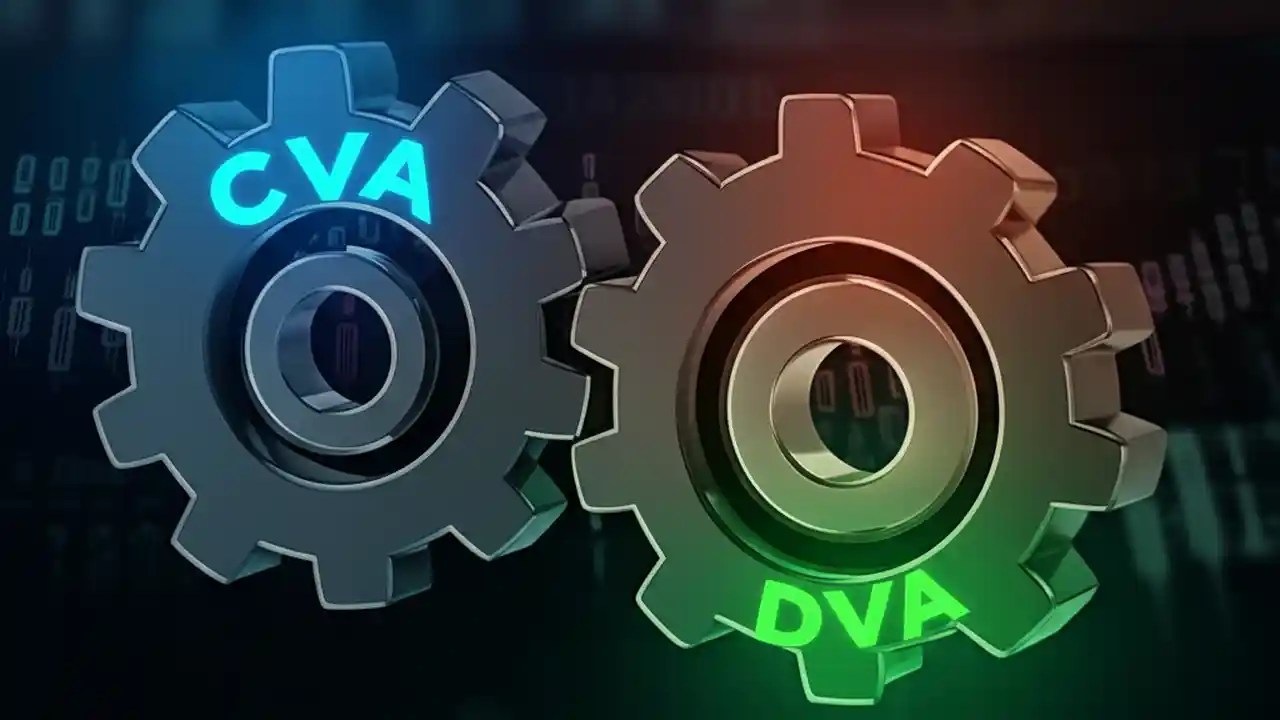 CVA

DVA