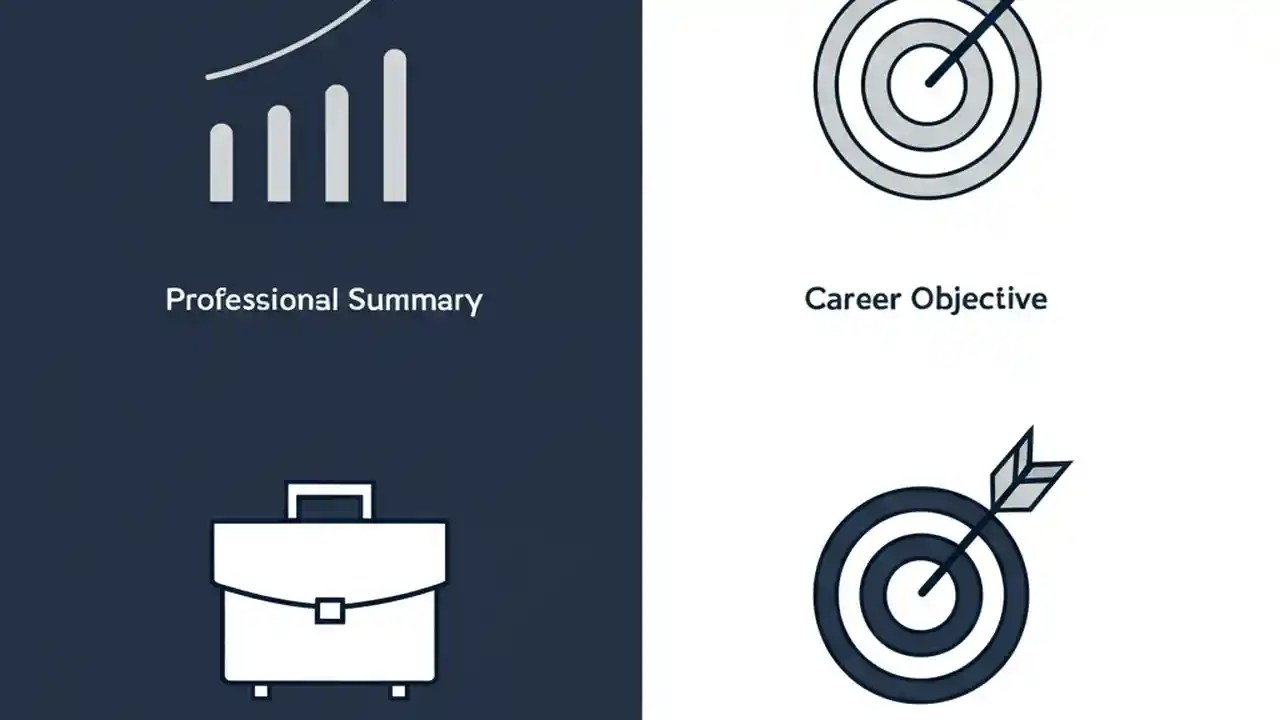 Professional Summary

Career Objective