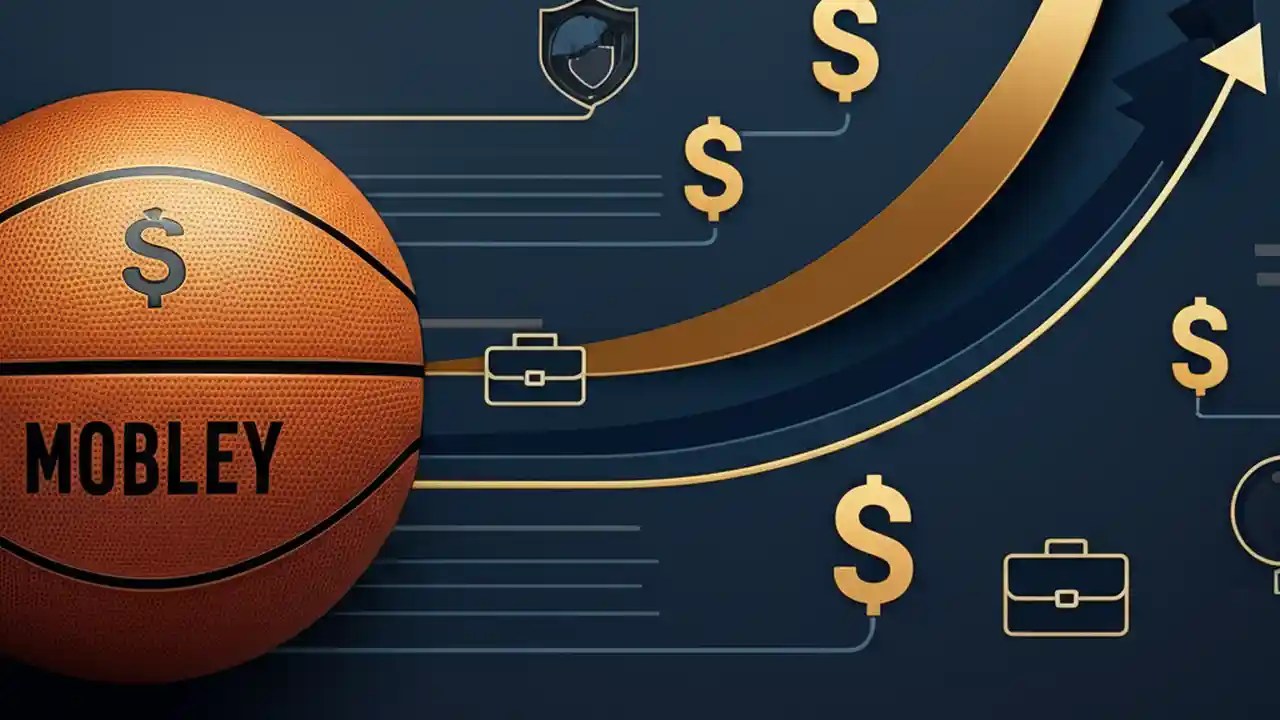 $

MOBLEY

$

$

$

$