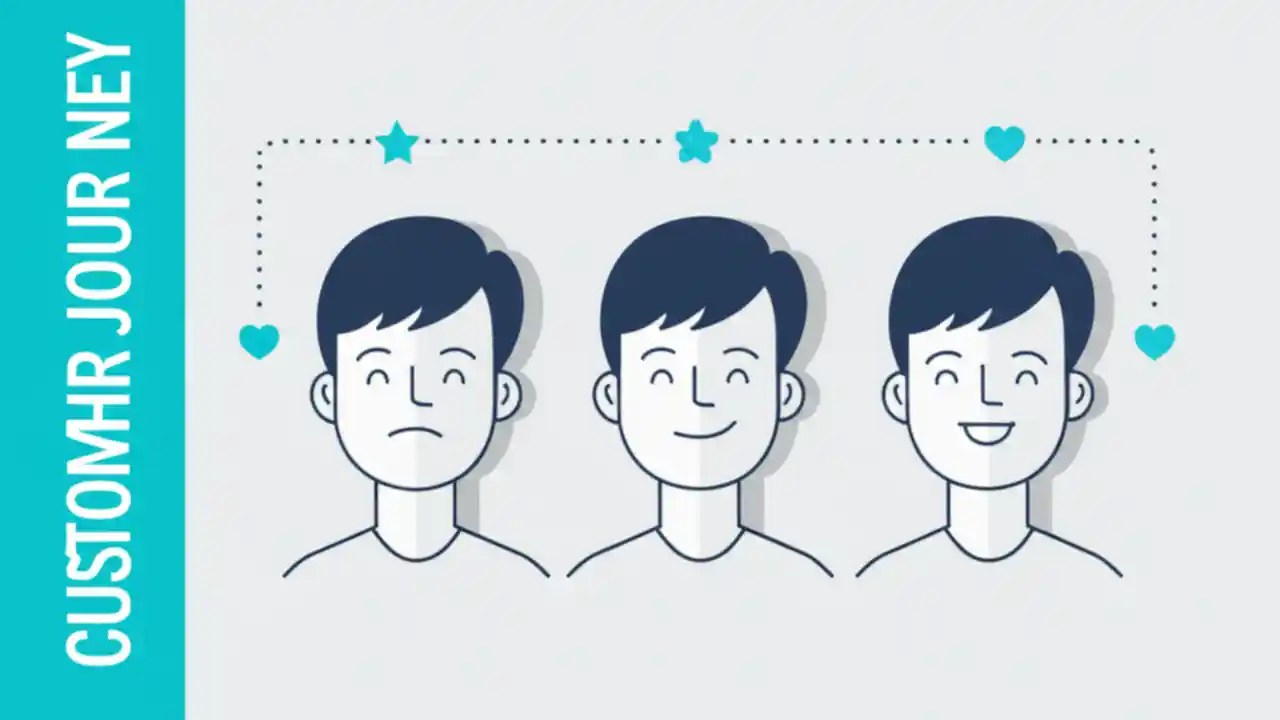 CUSTOMHR JOUR NEY