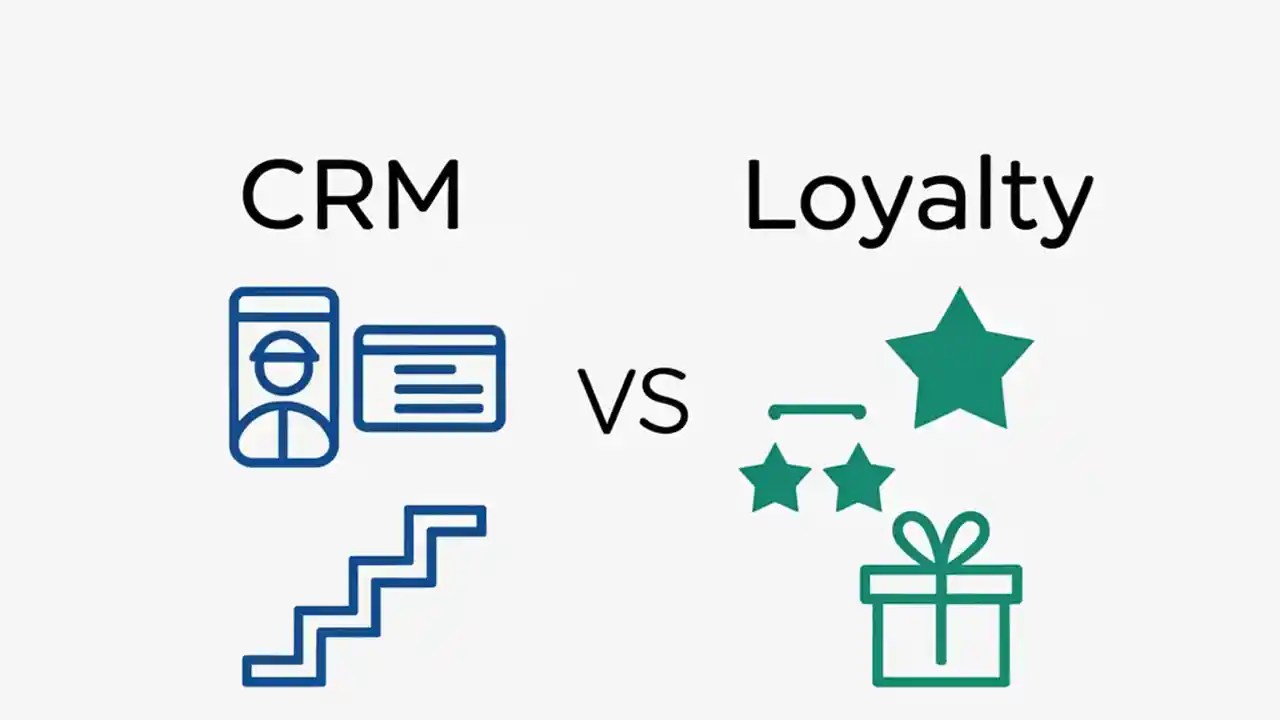 CRM

VS

Loyalty