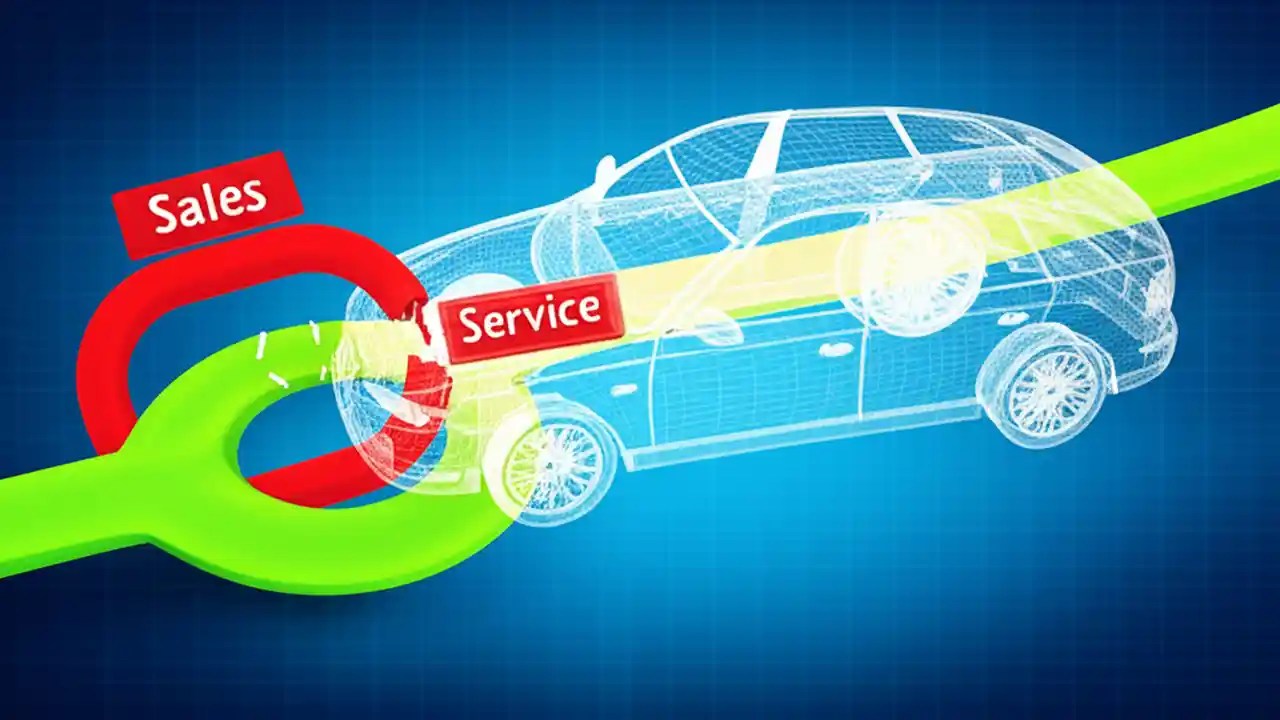 Sales

Service