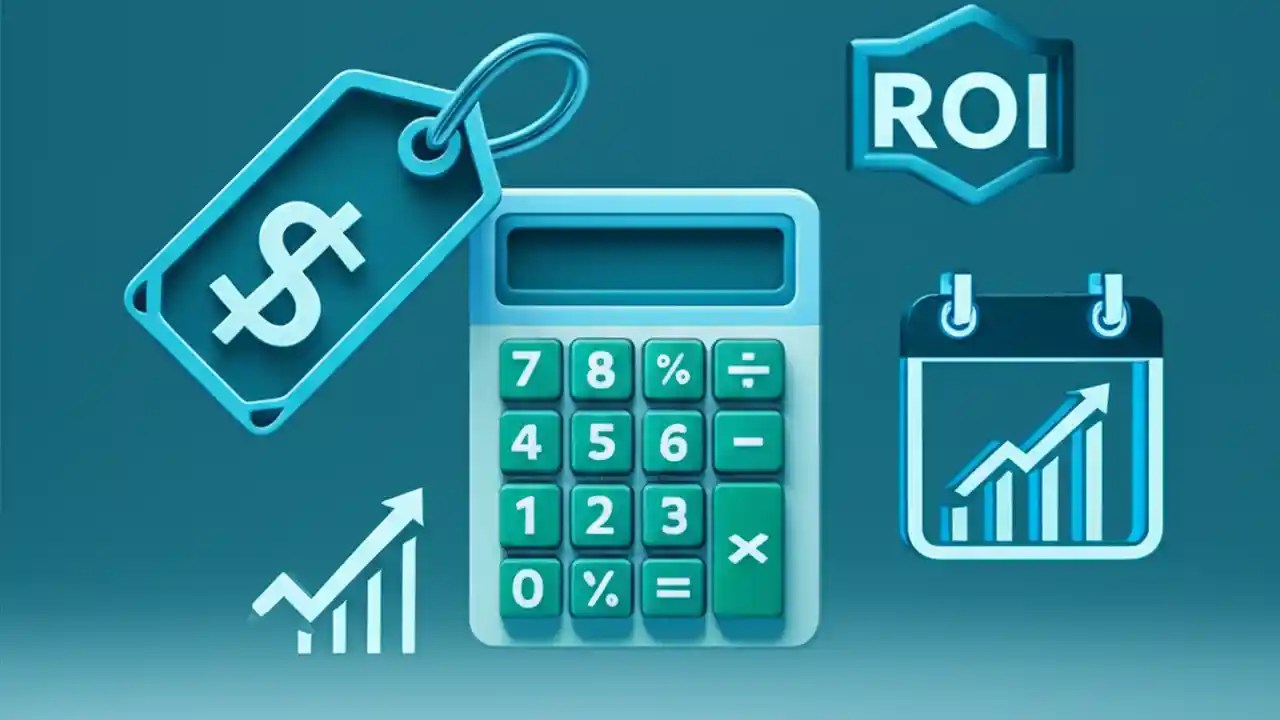 ROI

$

7 8 % ÷
4 5 6 −
1 2 3 ×
0 % =