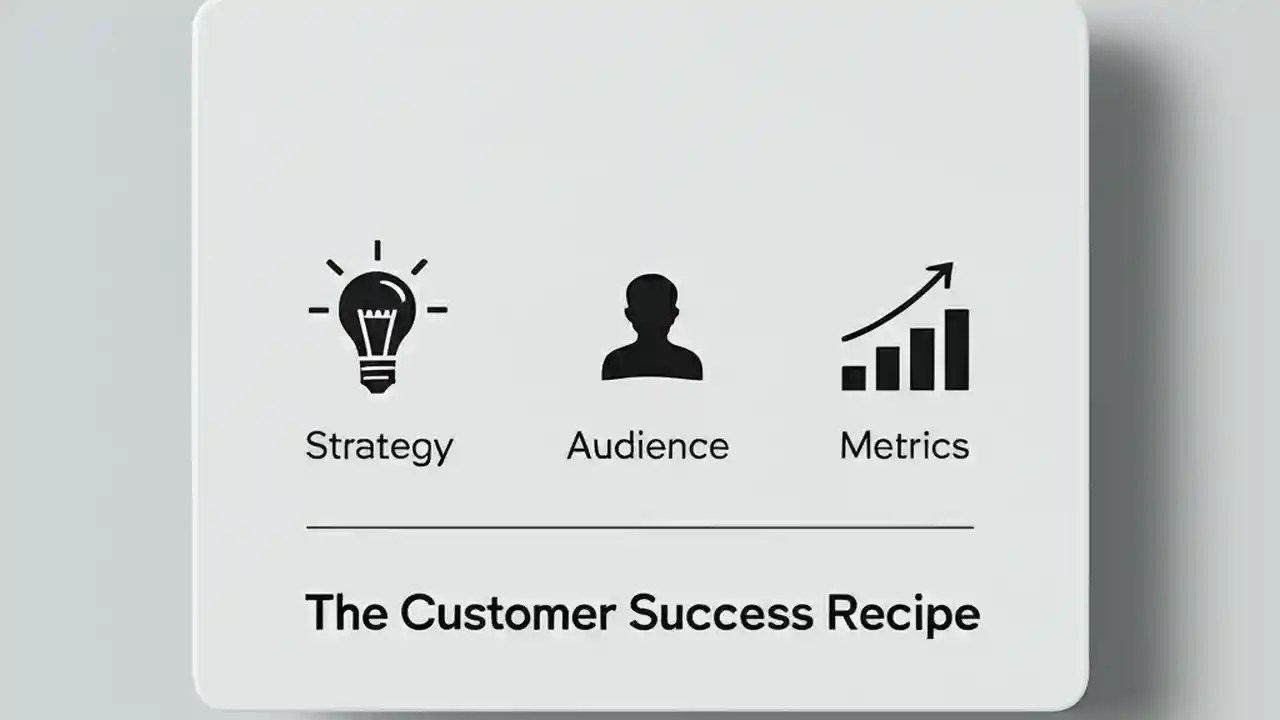 Strategy

Audience

Metrics

The Customer Success Recipe