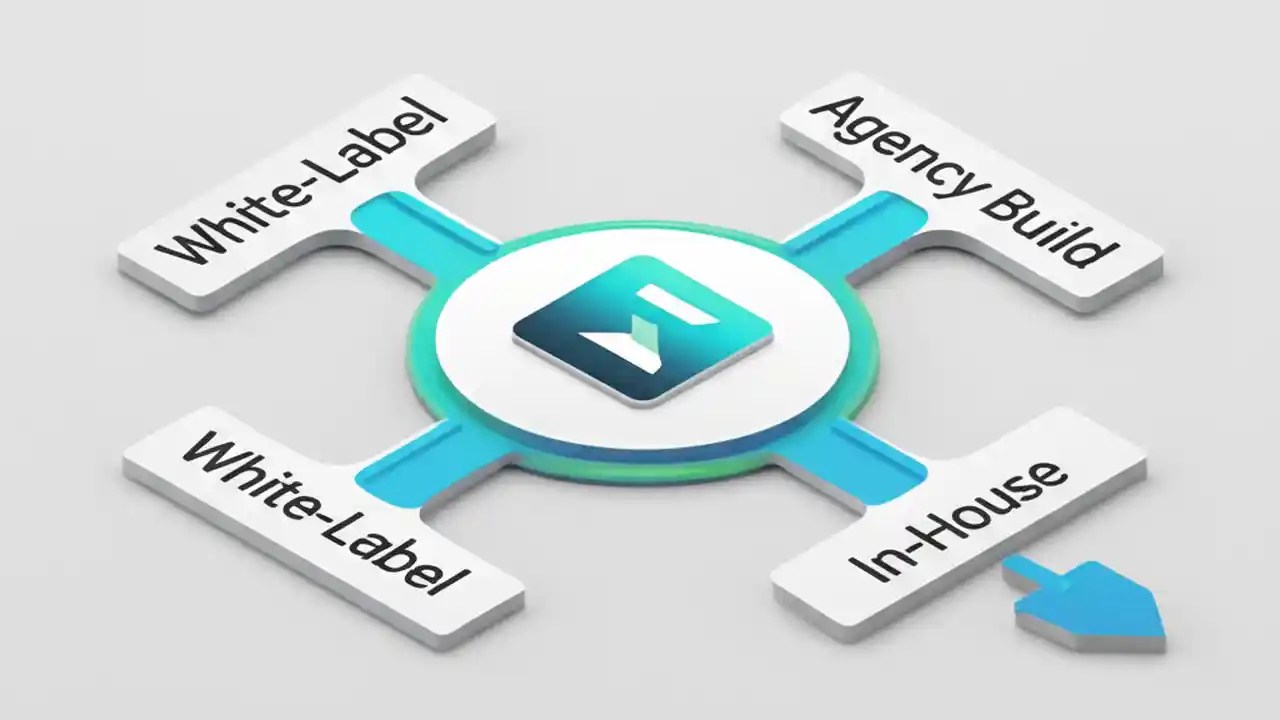 White-Label

Agency Build

White-Label

In-House