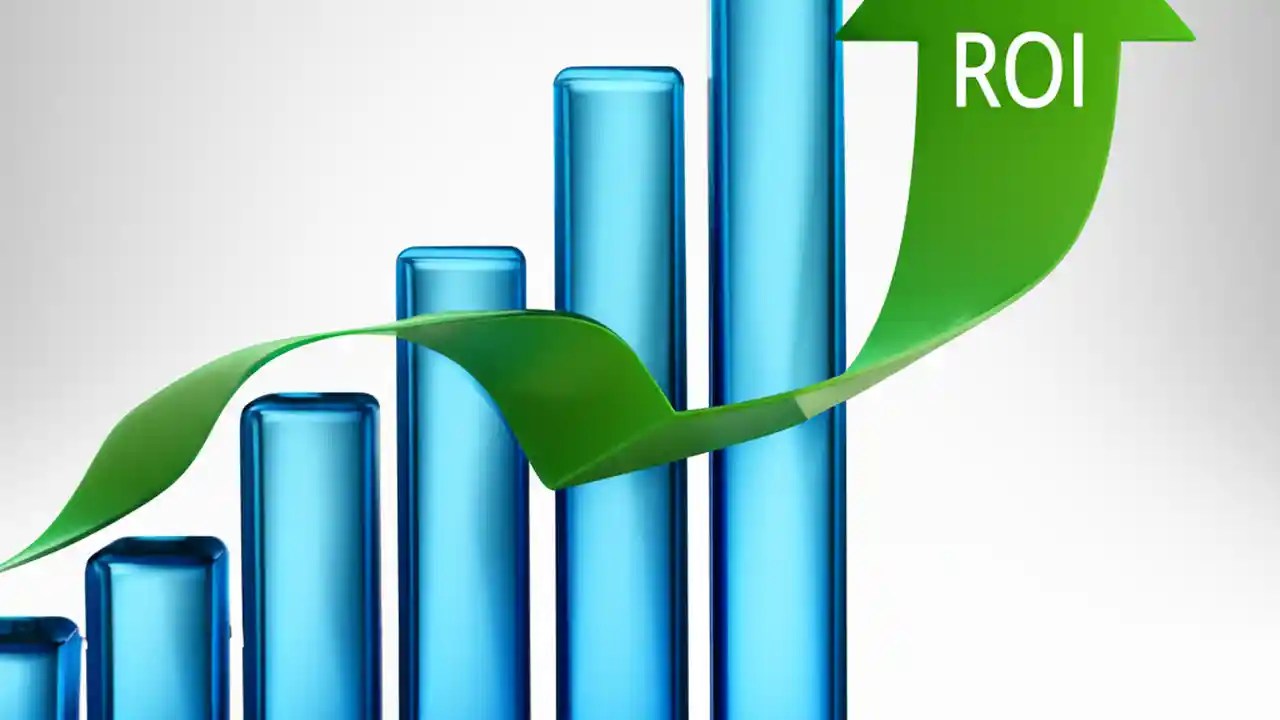 ROI