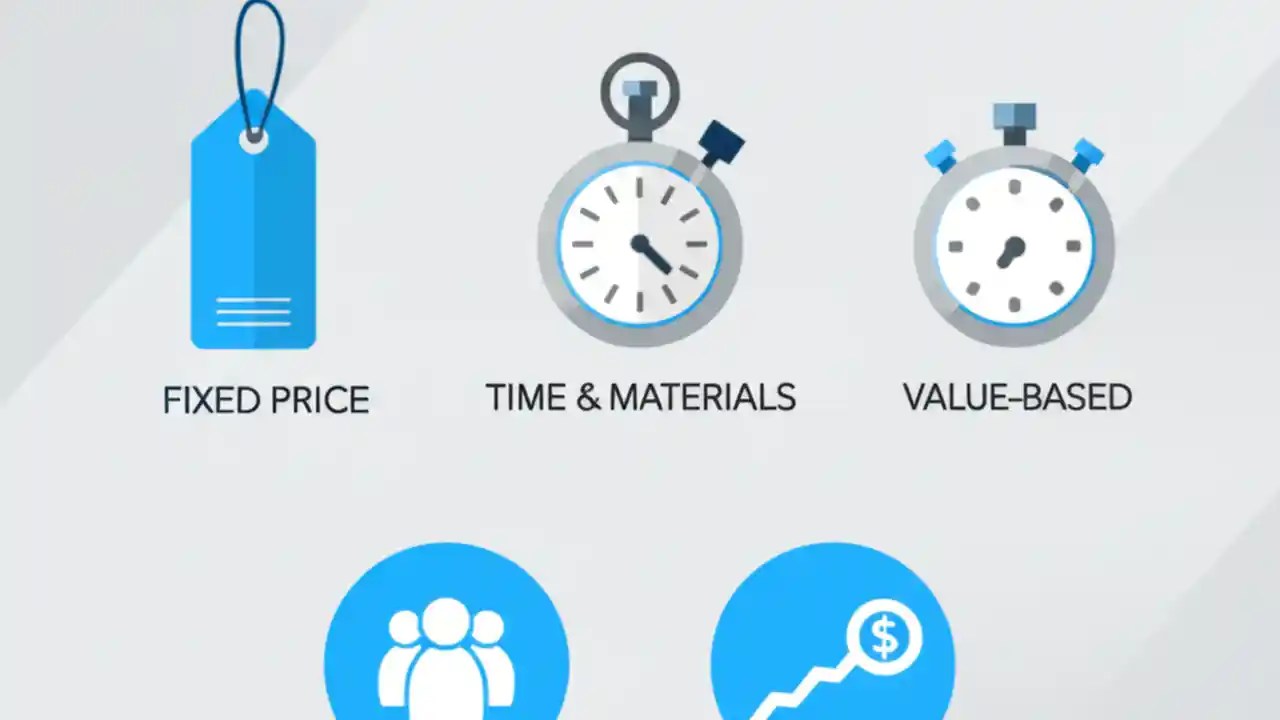 FIXED PRICE

TIME & MATERIALS

VALUE-BASED

$