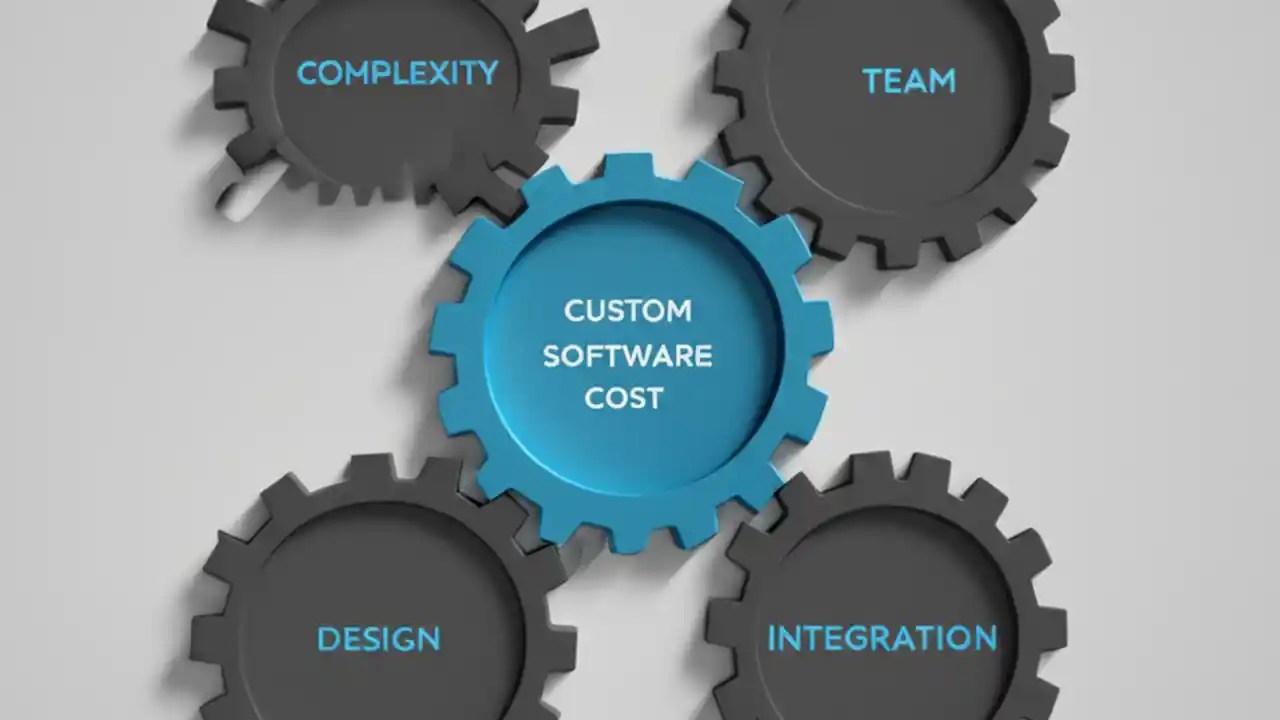 COMPLEXITY

TEAM

CUSTOM SOFTWARE COST

DESIGN

INTEGRATION