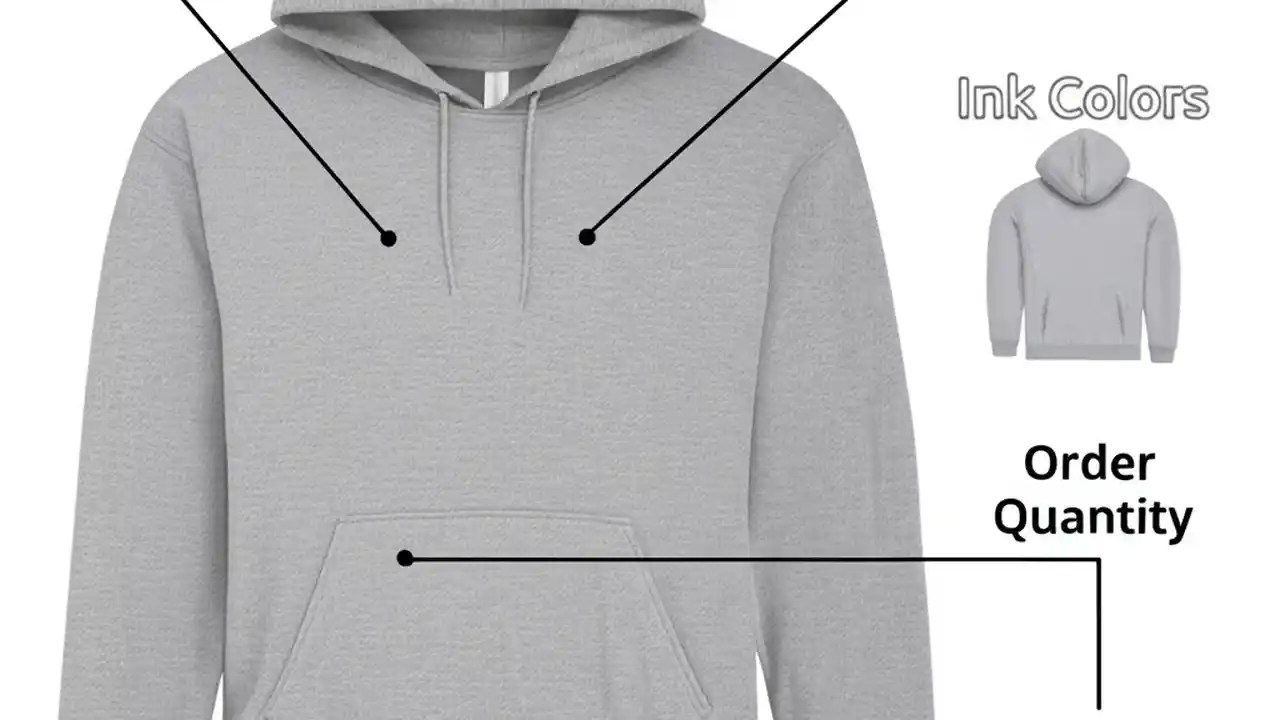 Ink Colors

Order Quantity