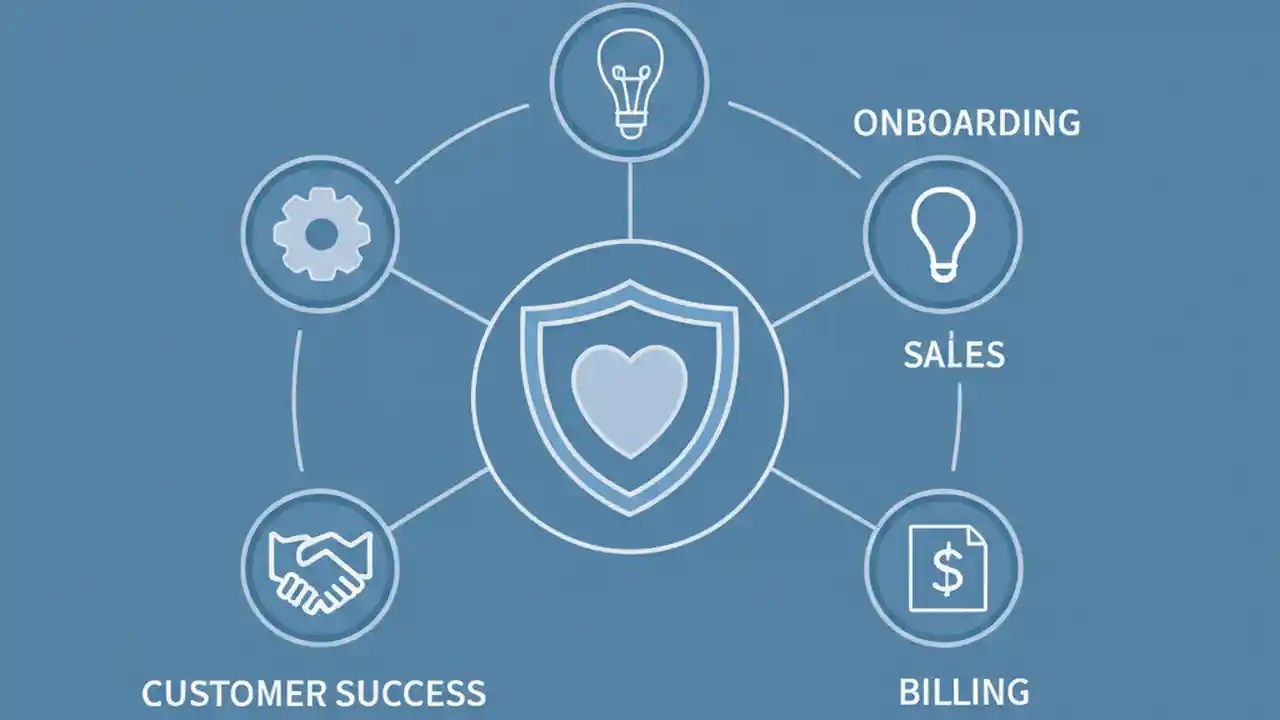 ONBOARDING

SALES

CUSTOMER SUCCESS

BILLING

$