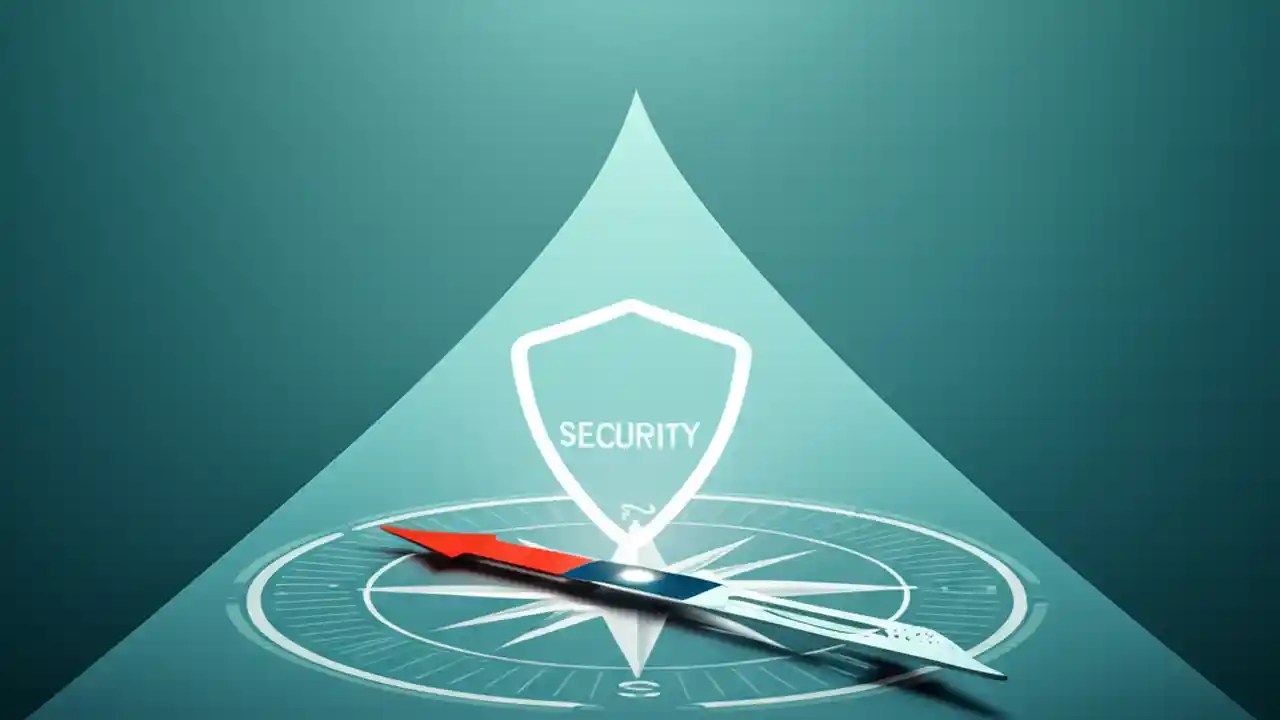 SECURITY