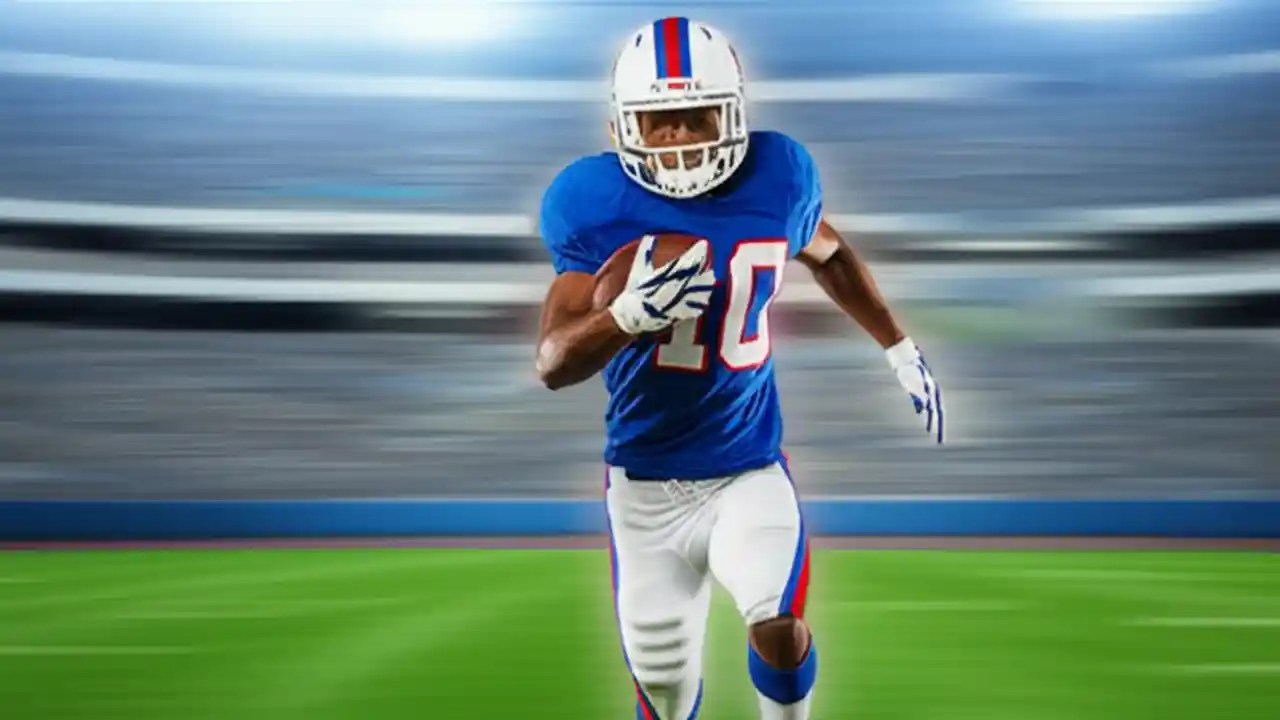 10