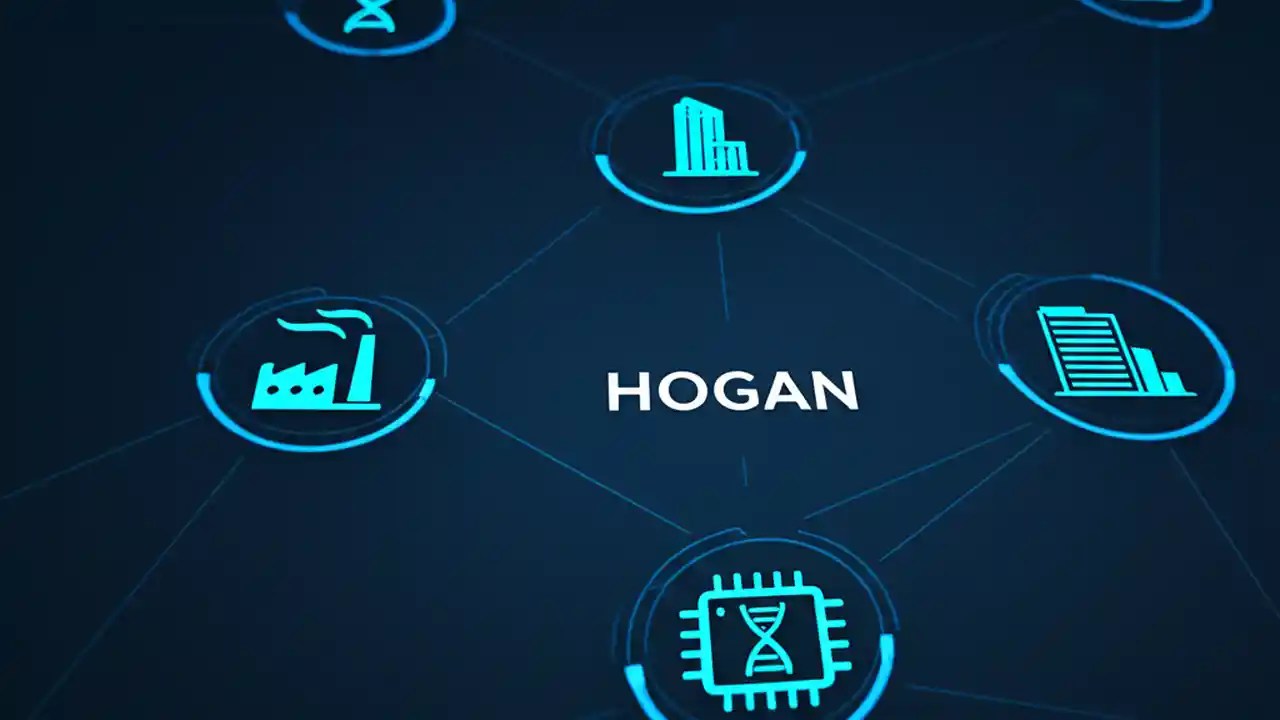 HOGAN