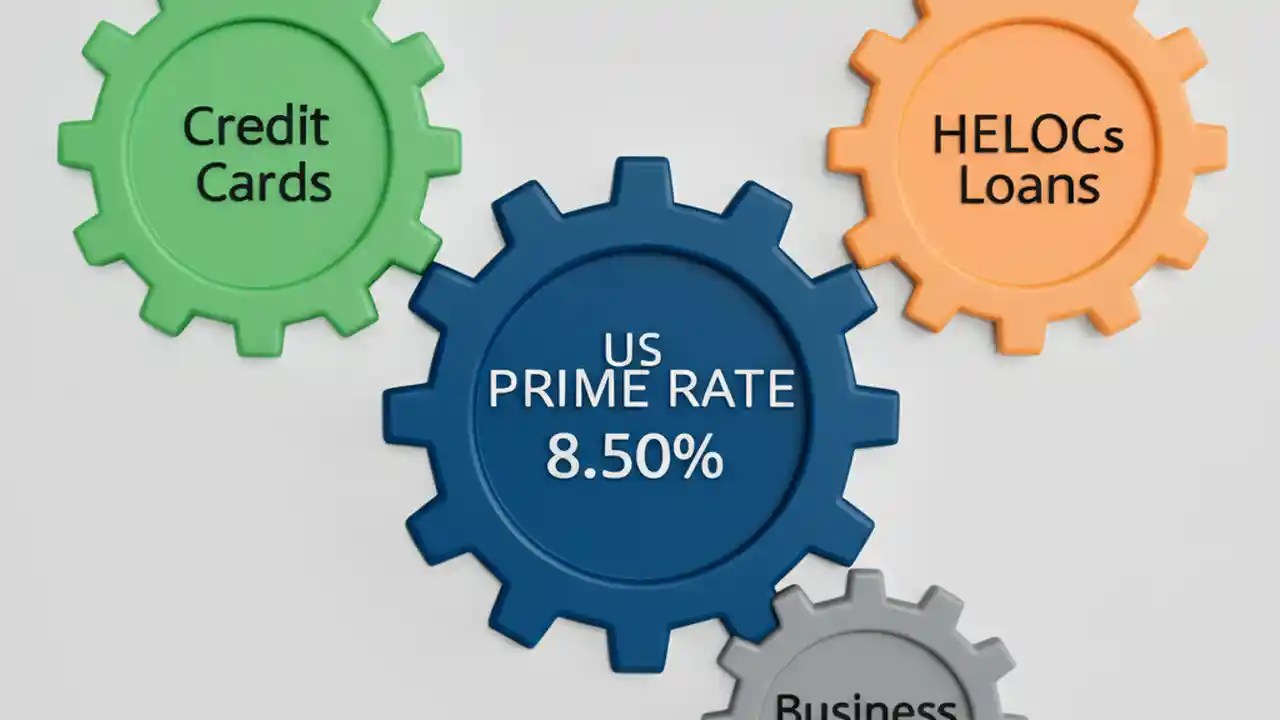 Credit Cards

HELOCs Loans

US PRIME RATE 8.50%

Business