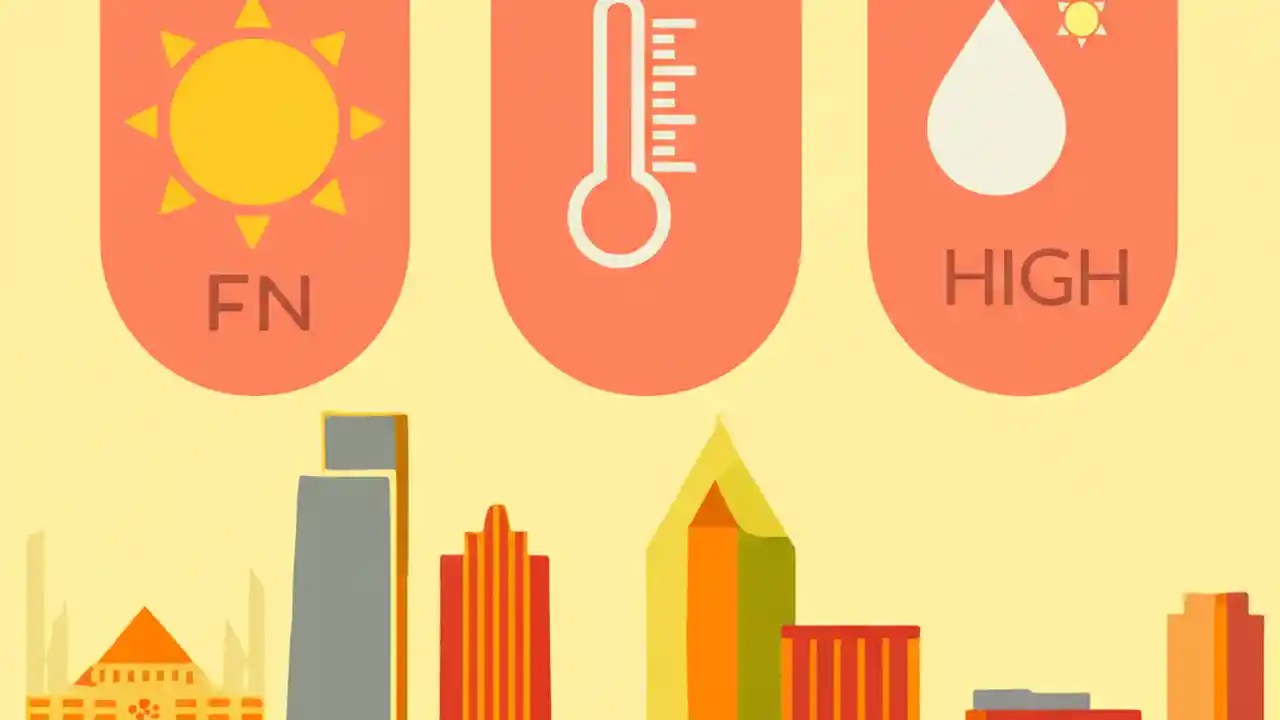 FN

HIGH