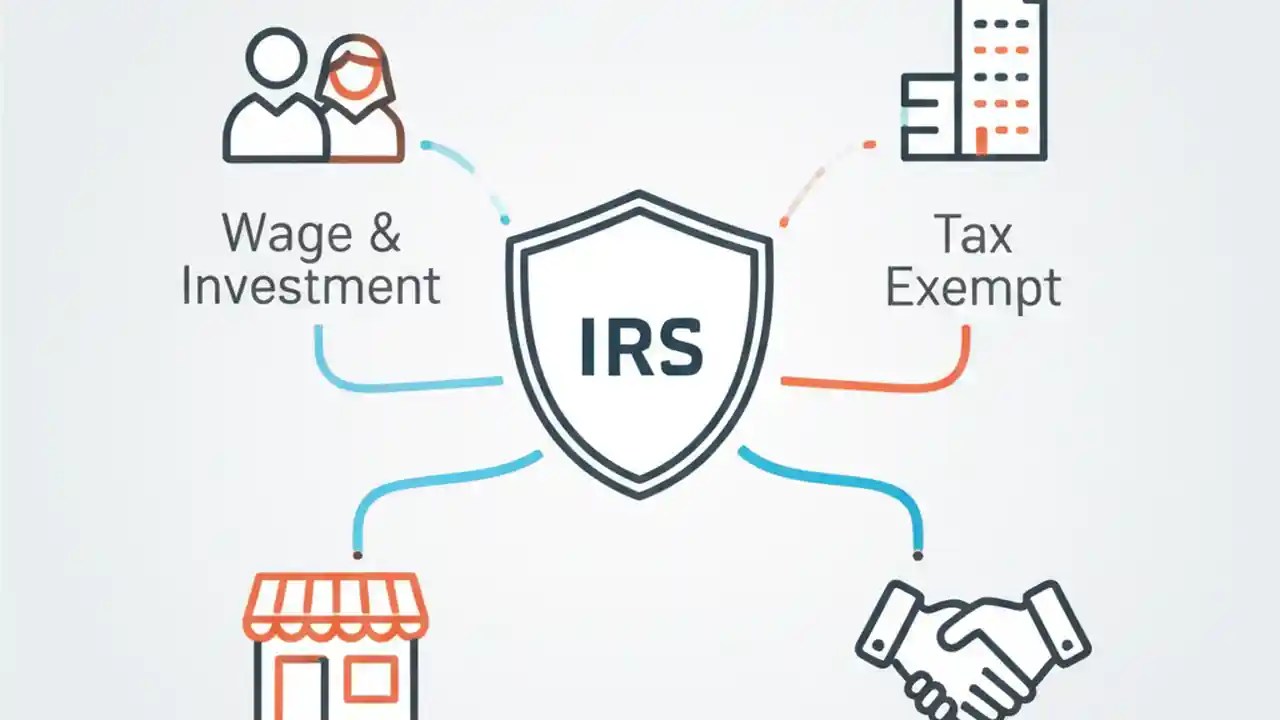 Wage &
Investment

IRS

Tax
Exempt